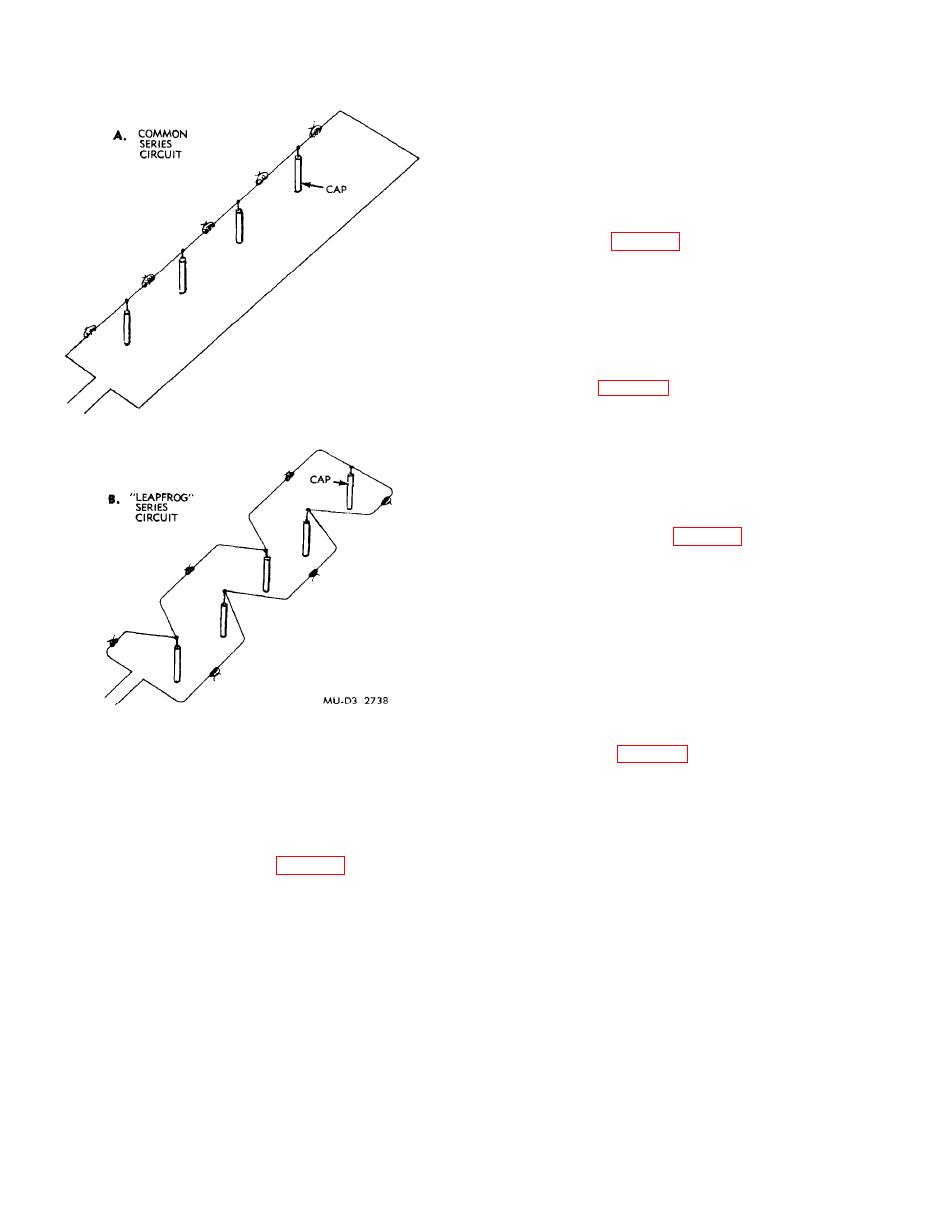 A. COMMON SERIES CIRCUIT

CAP

B. "LEAPFROG" SERIES CIRCUIT

CAP

MU-D3 2738