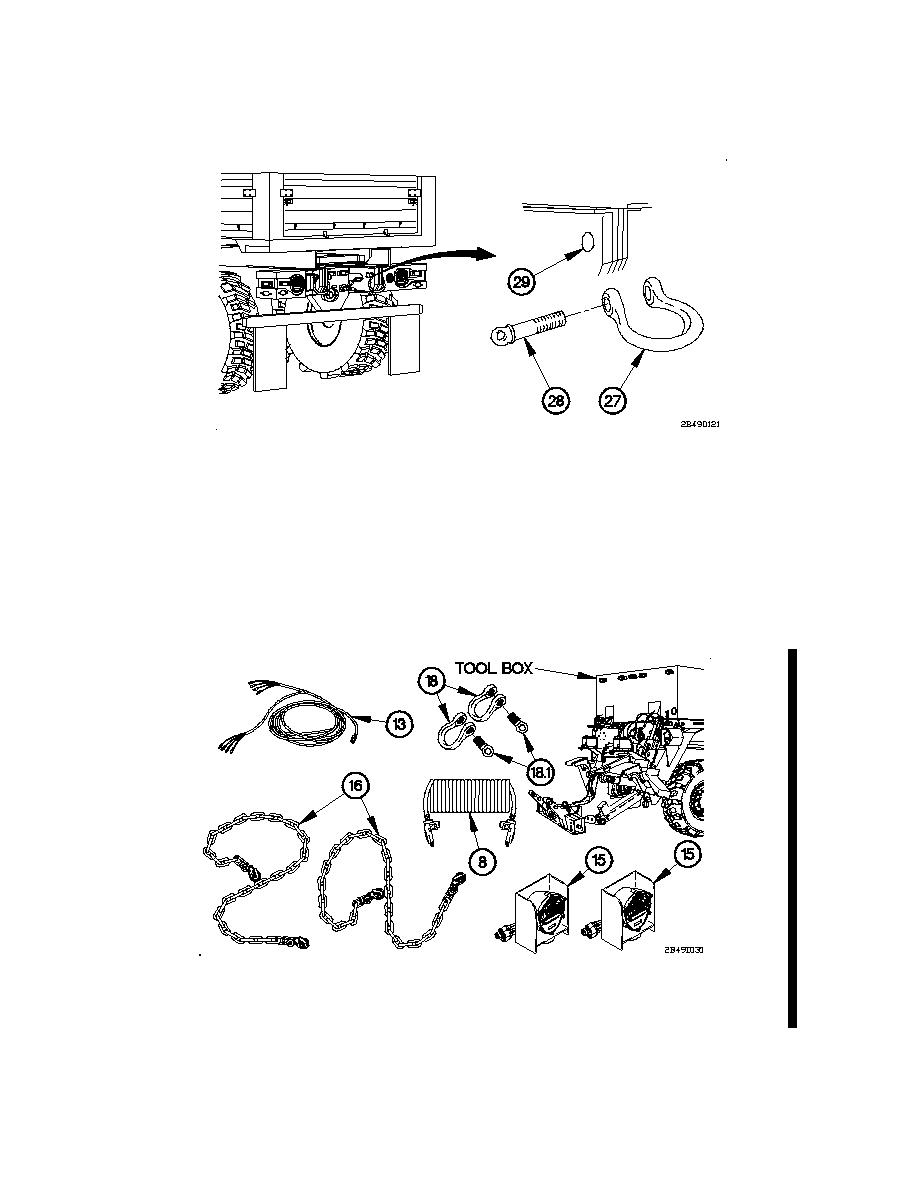 29

28

27

2B490121

TOOL BOX

18

13

18.1

16

8

15

15

2B490030