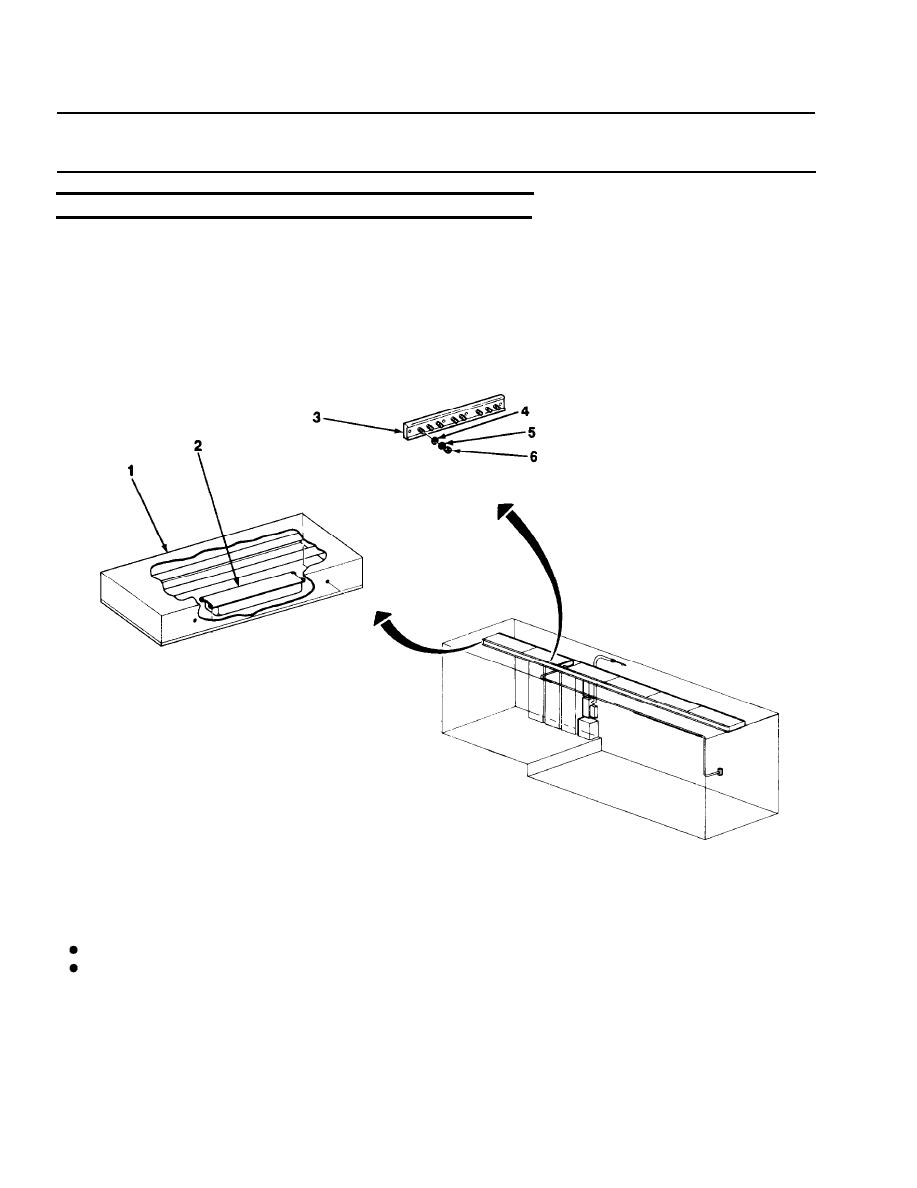 3
4
5
6
2
1