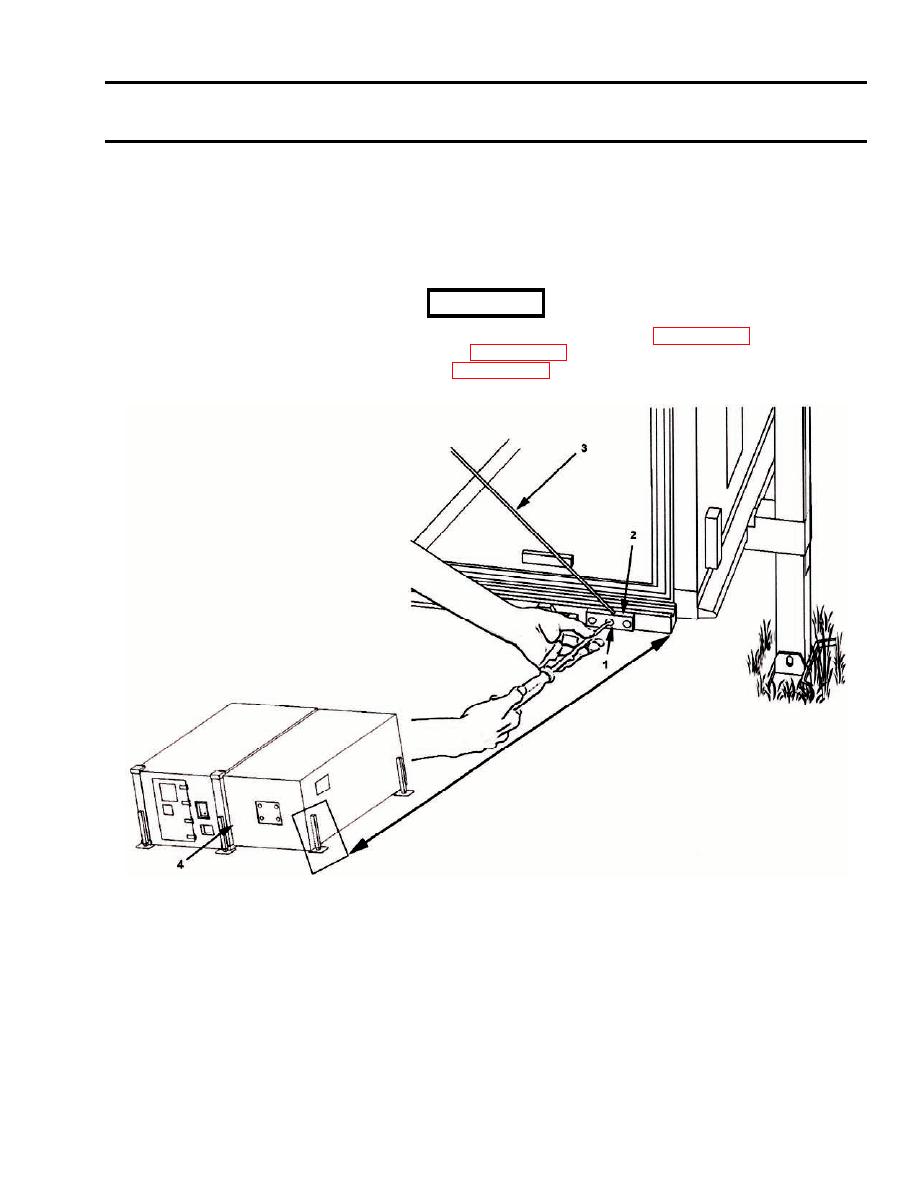 3

2

1

4