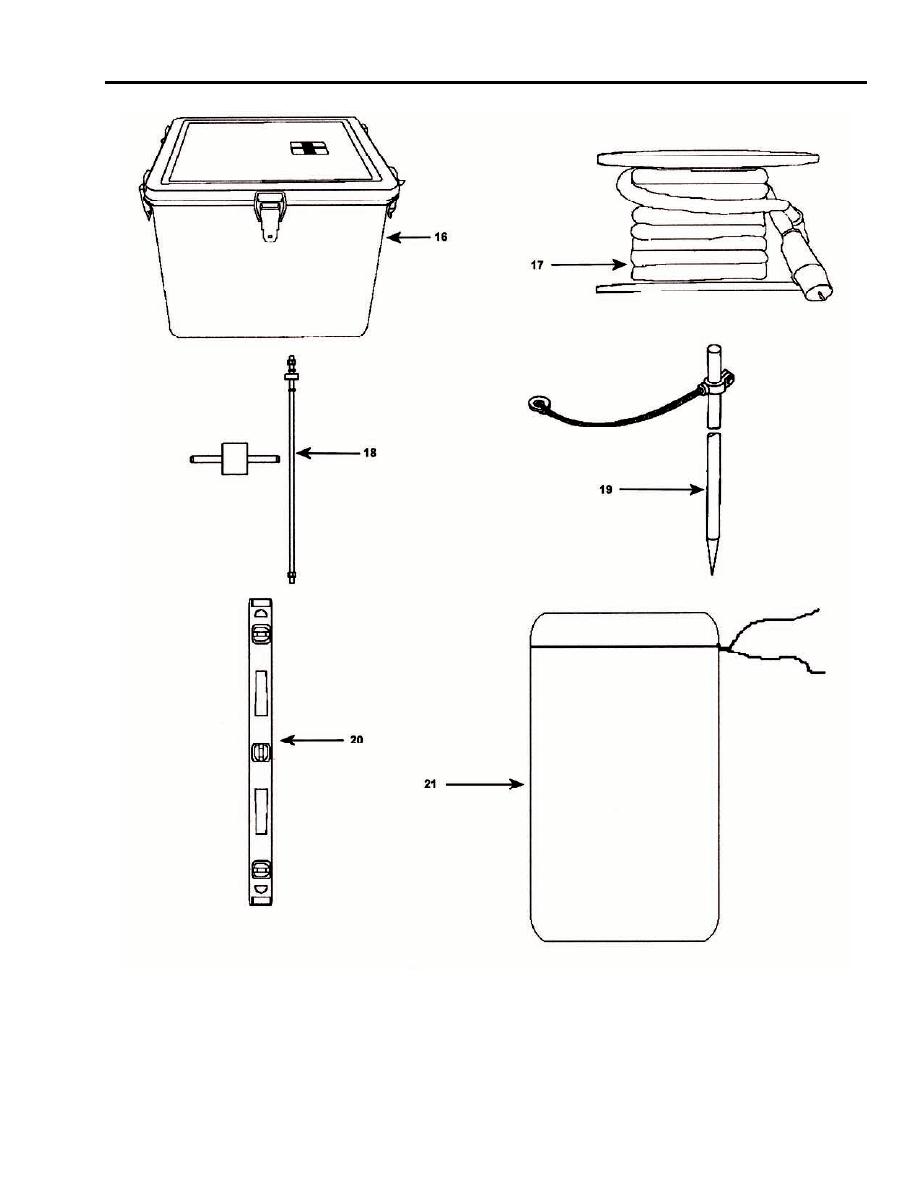 16

17

18

19

20

21