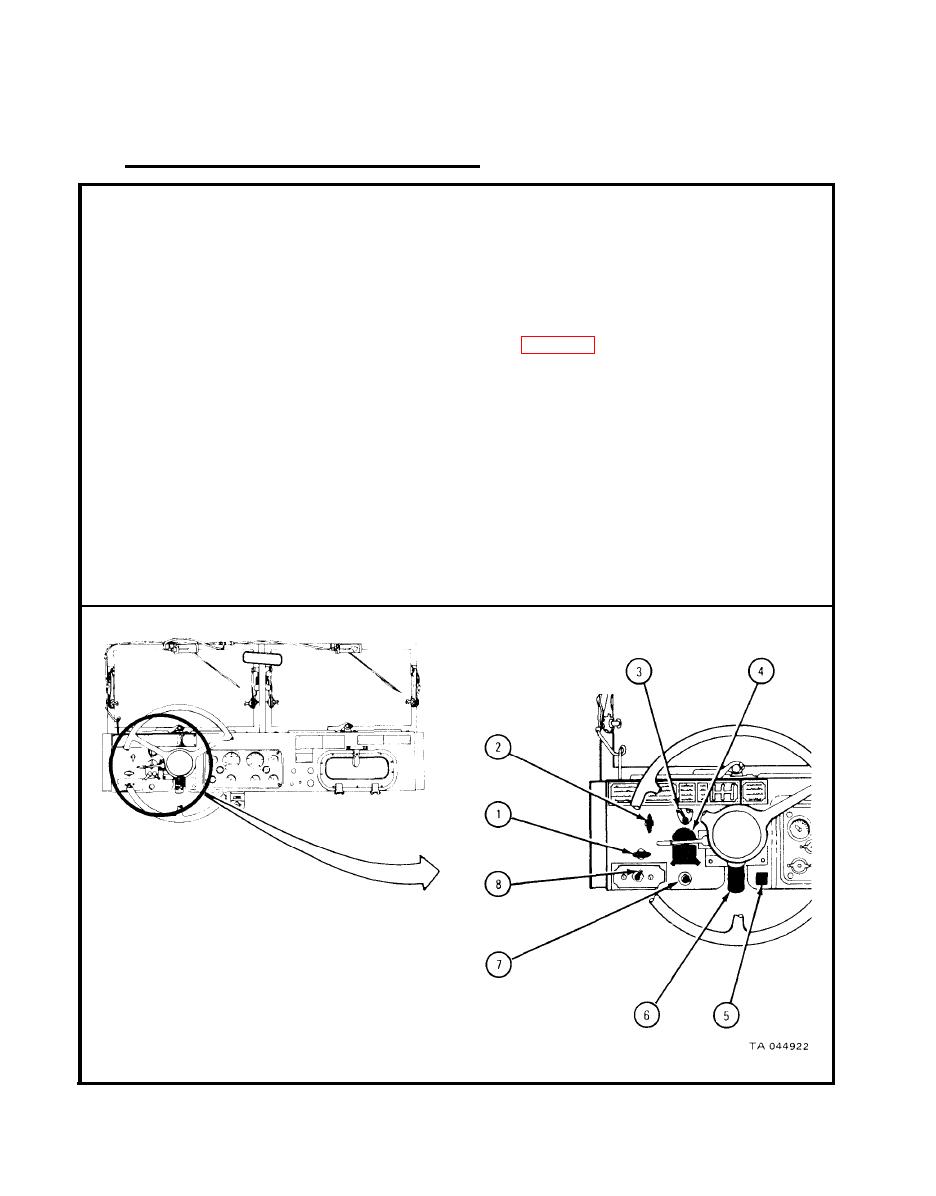 3

4

2

1

8

7

6

5

TA 044922