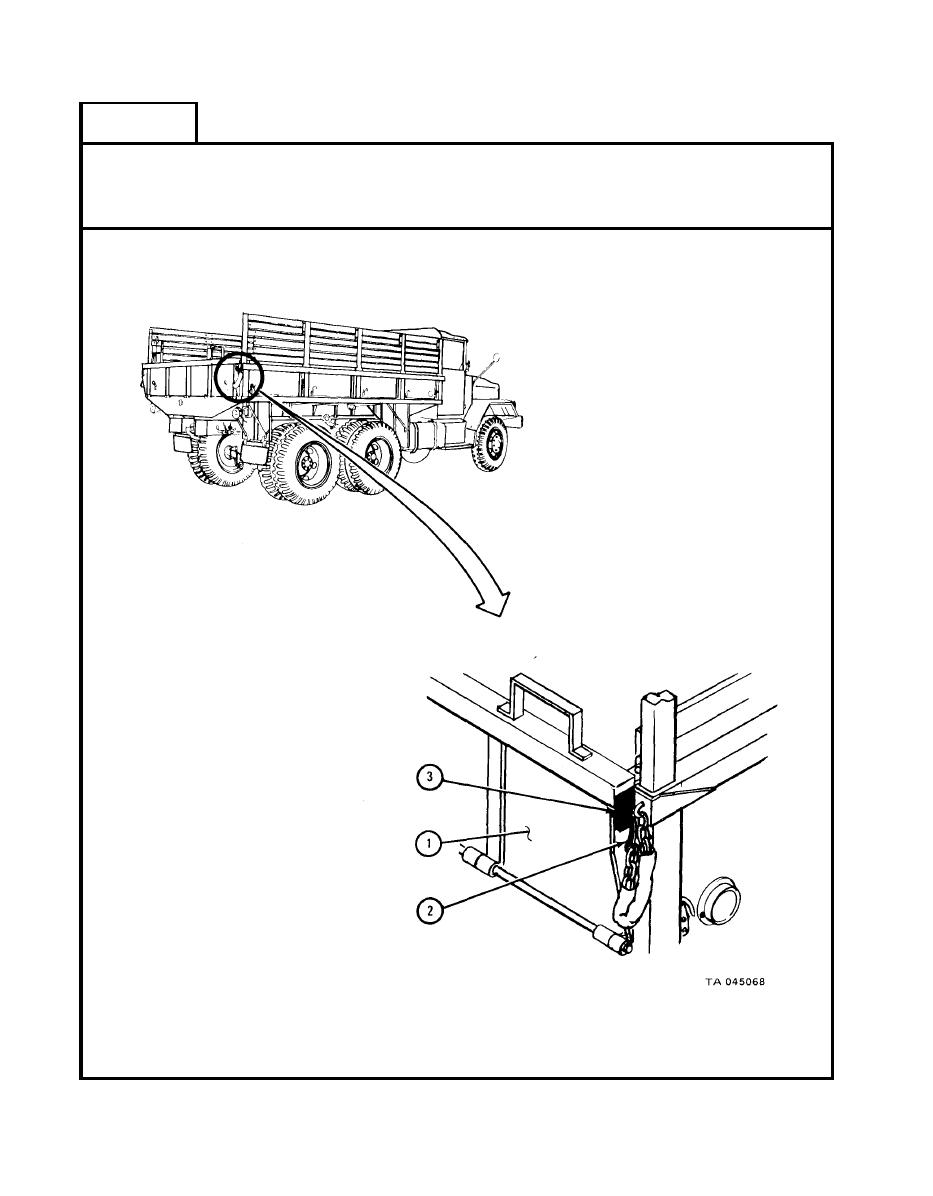 3

1

2

TA 045068