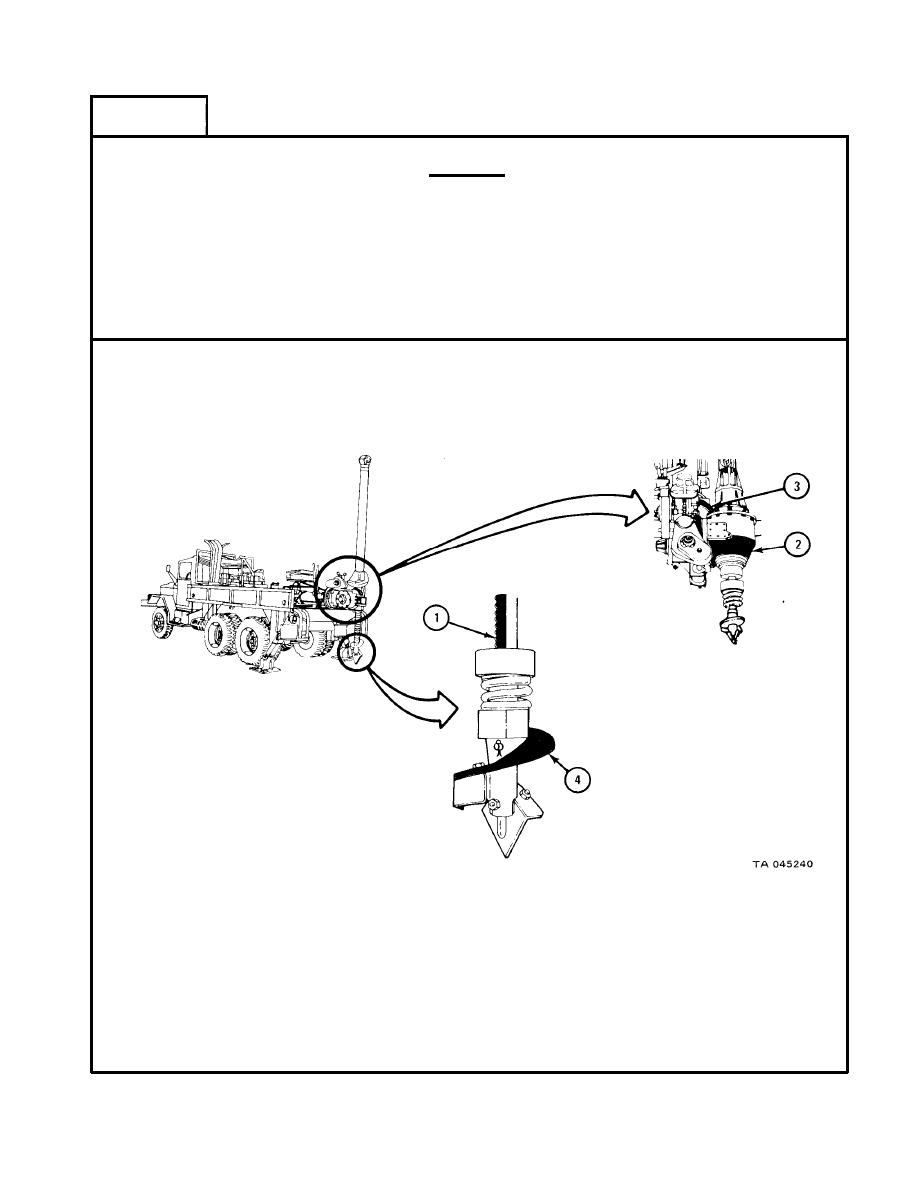 3

2

1

4

TA 045240