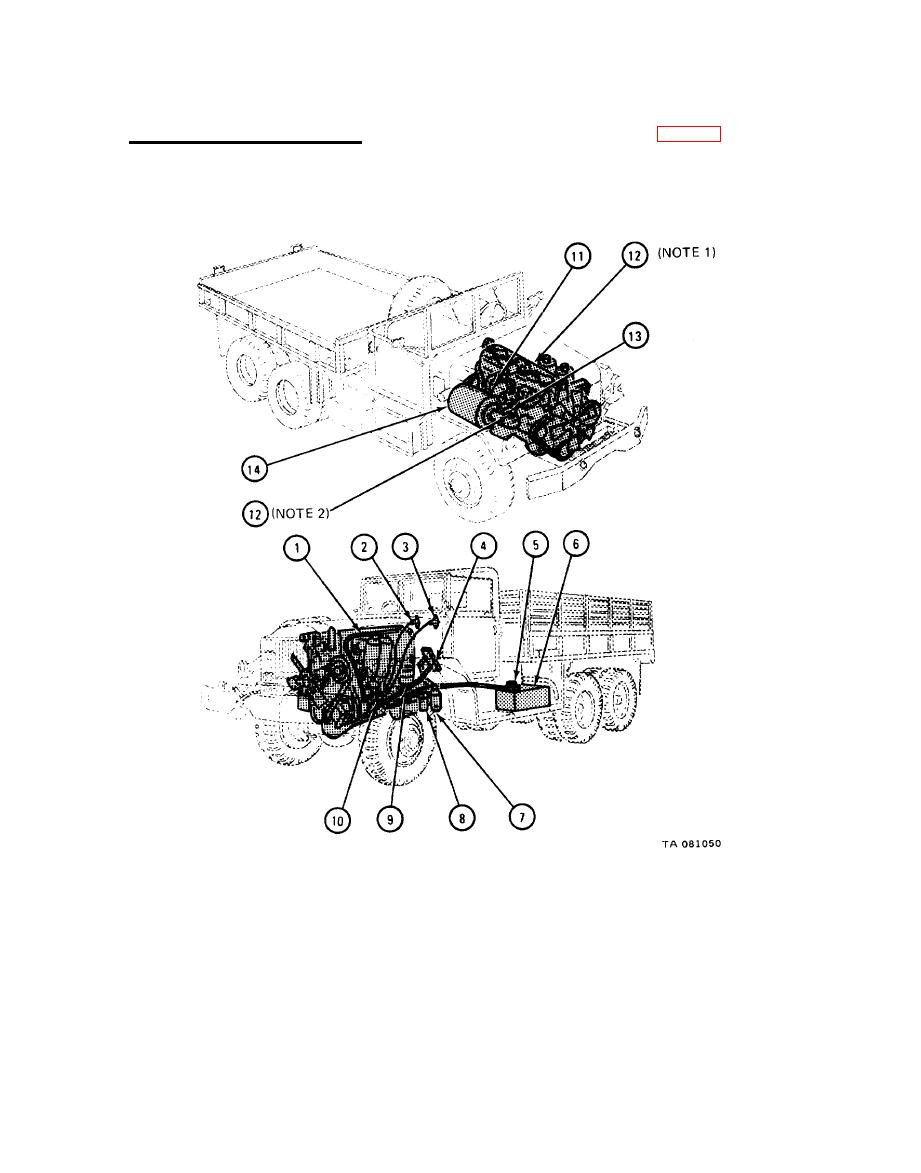 11
12
(NOTE 1)
13
14
12
(NOTE 2)
1
2
3
4
5
6
10
9
8
7
TA 081050