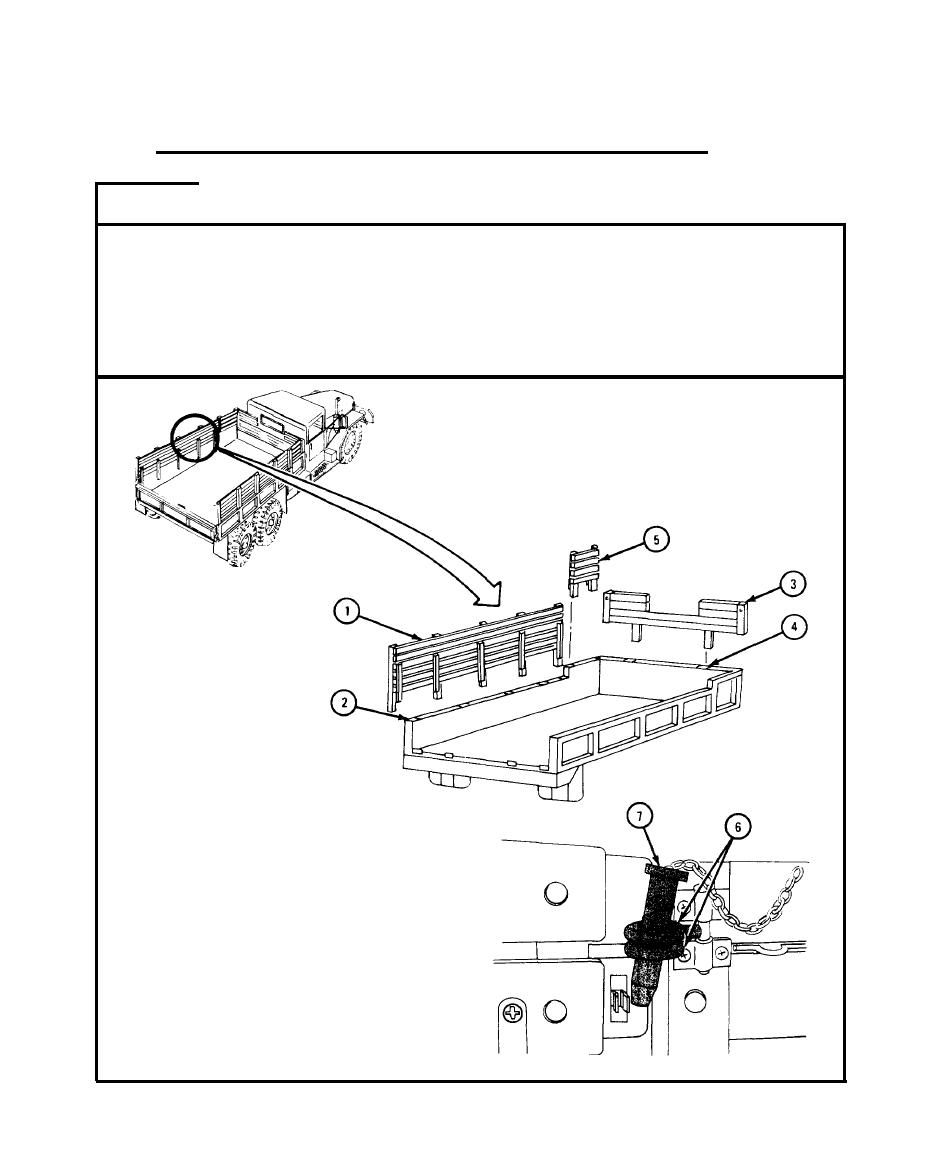 5

3

1

4

2

7

6