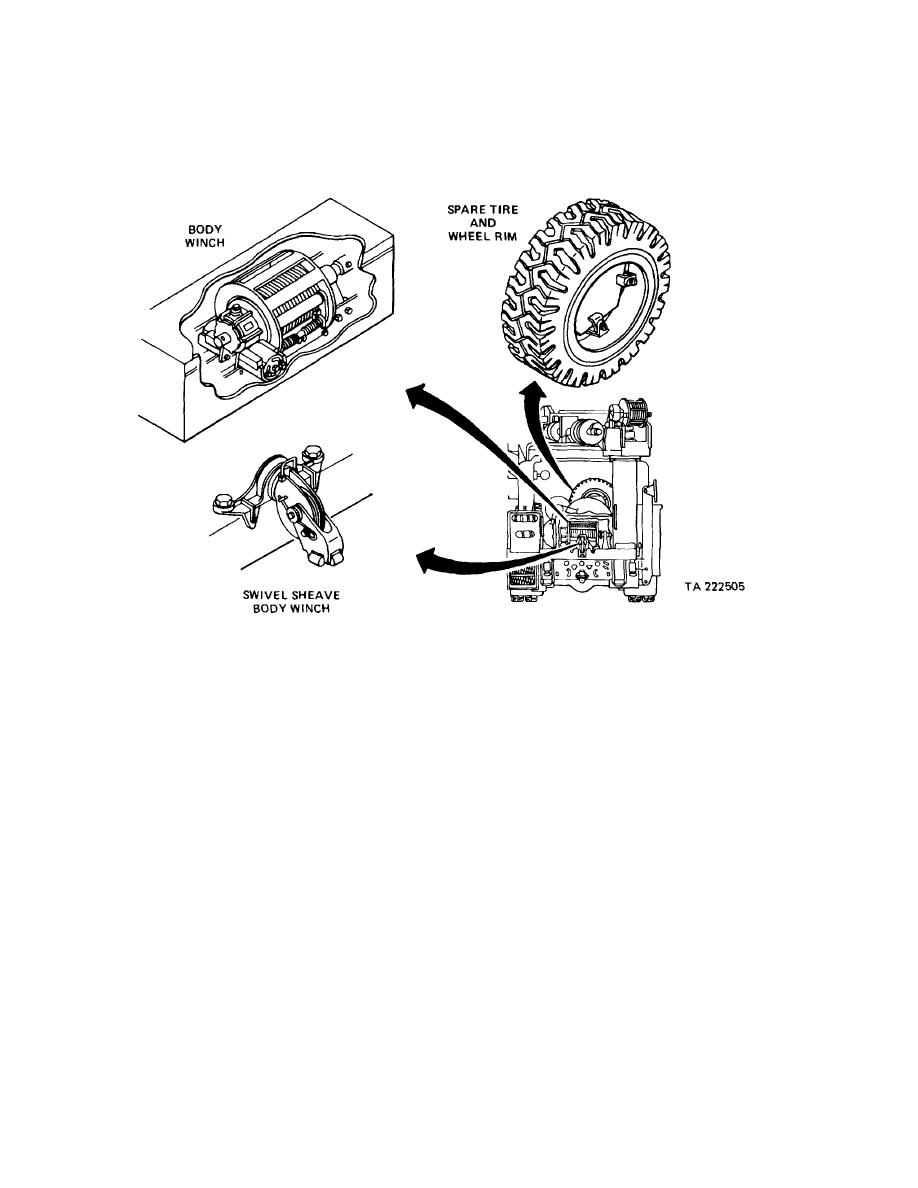 BODY WINCH

SPARE TIRE AND WHEEL RIM

SWIVEL SHEAVE BODY WINCH

TA 222505