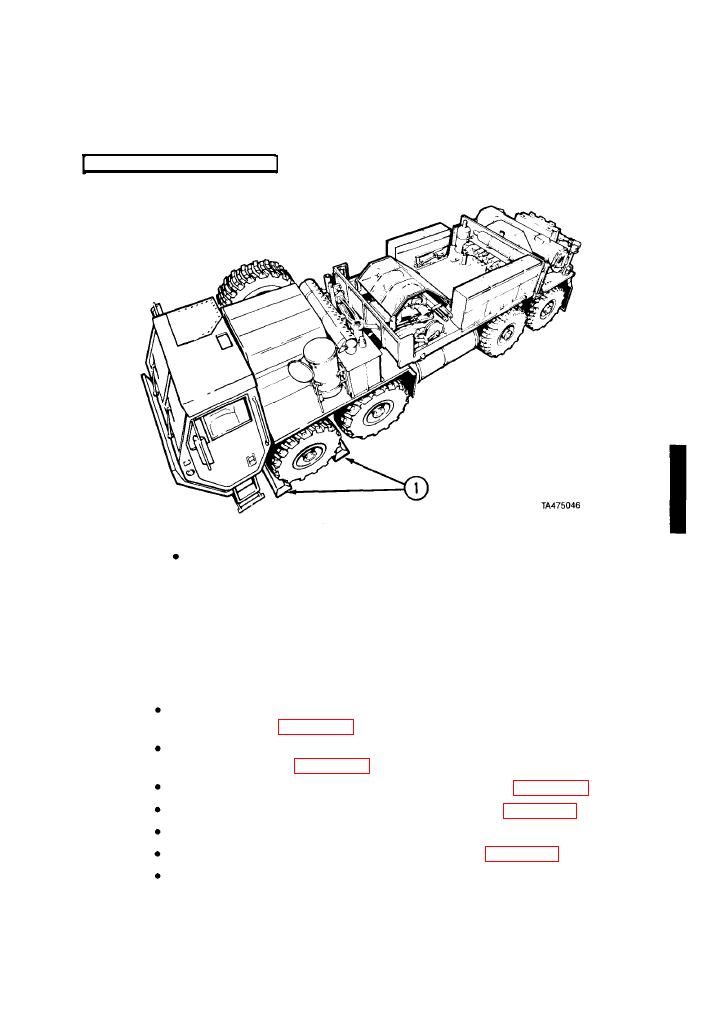 1

TA475046