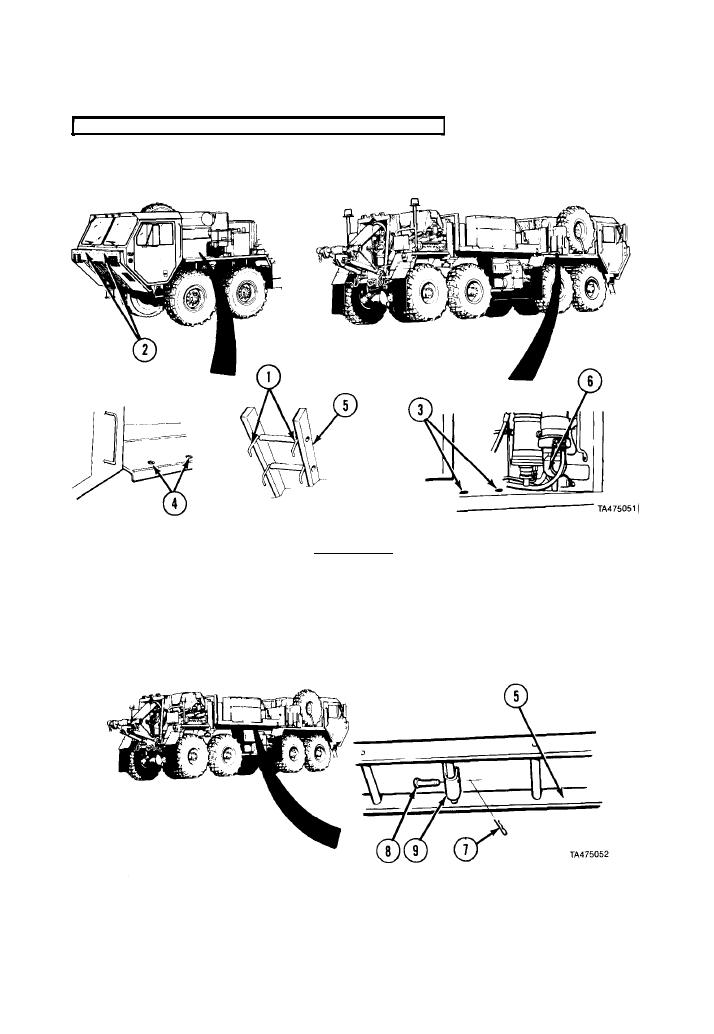 2

1

5

3

6

4

TA475051

5

8 9 7

TA475052