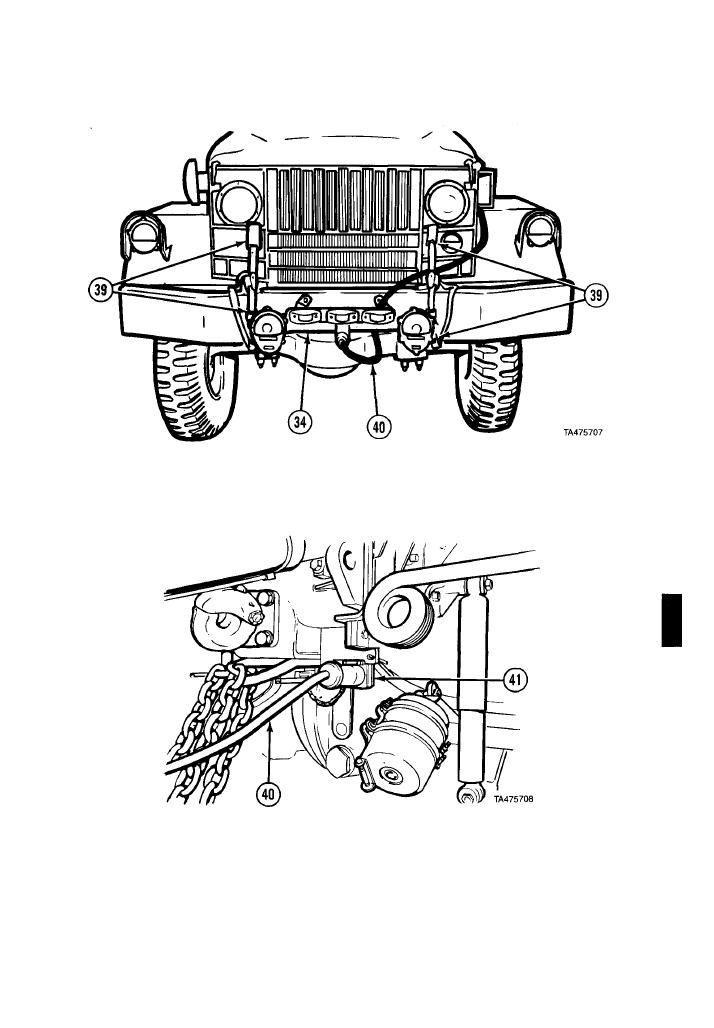 39
39
34
40
TA475707

41
40
TA475708