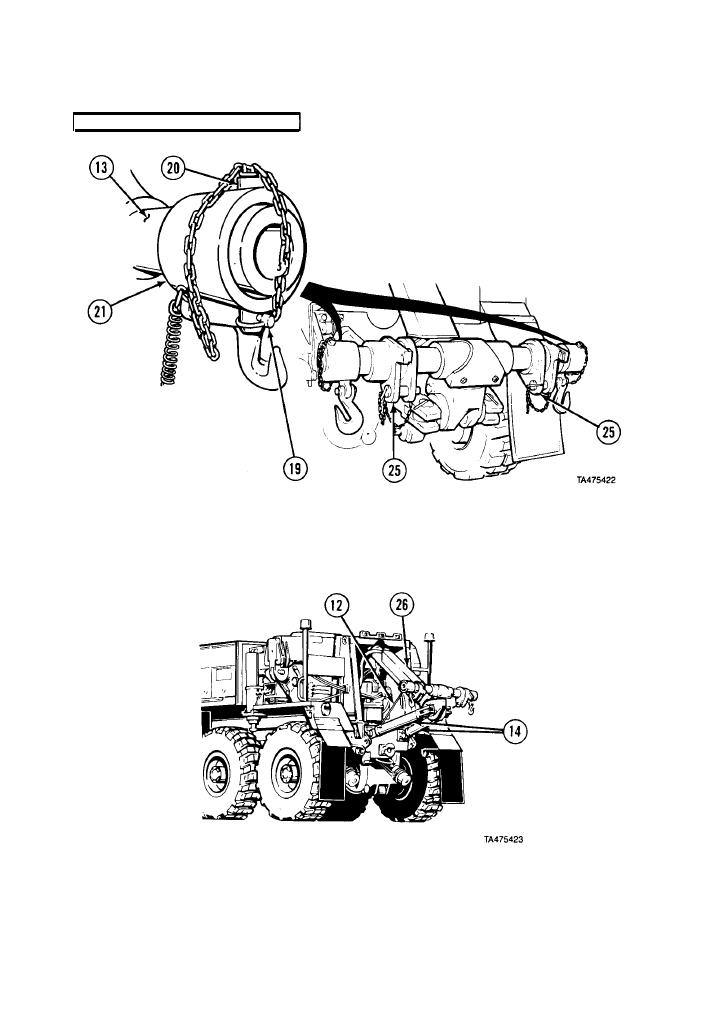 13
20
21
19
25
25
TA475422

12
26
14
TA475423