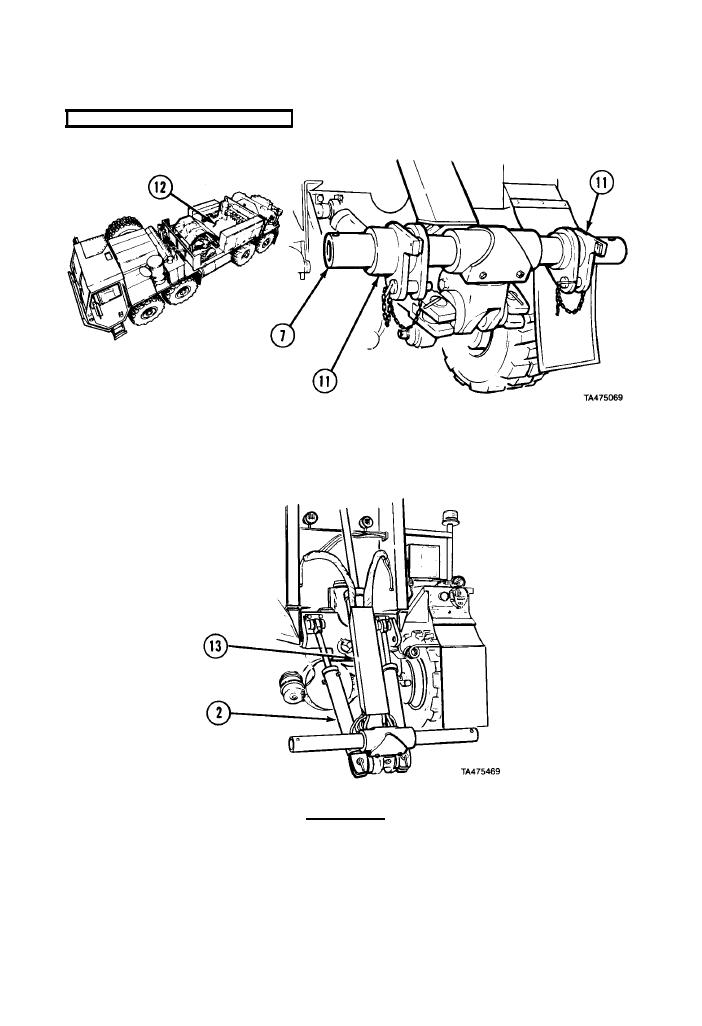 12

11

7

11

TA475069

13

2

TA475469