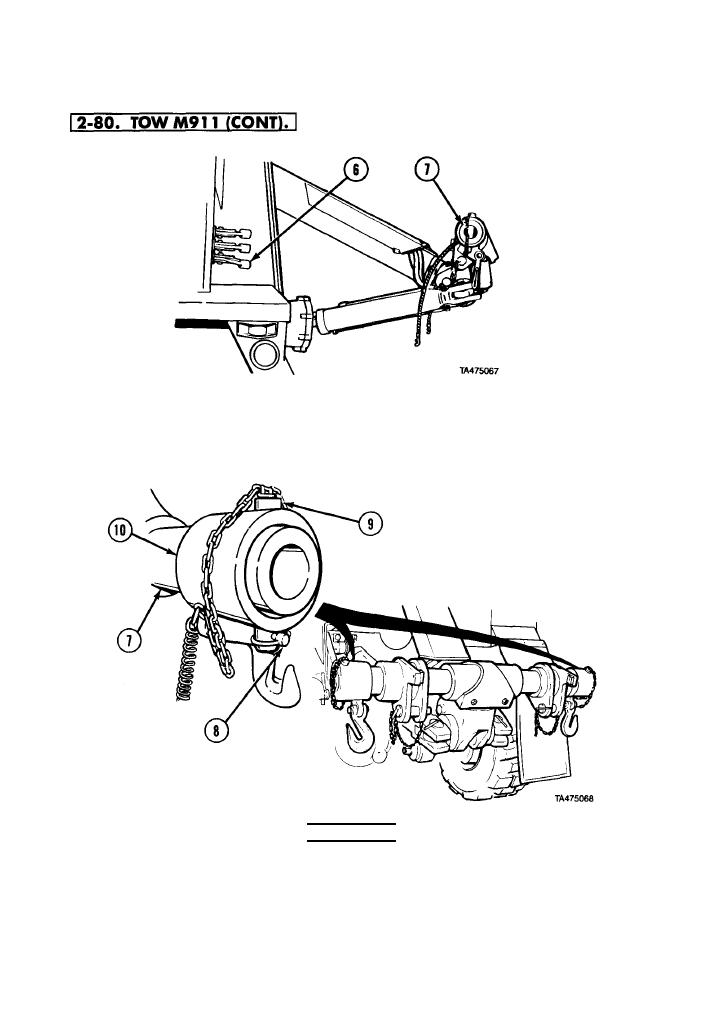 2-80. TOW M911 (CONT).

6

7

TA475067

10

9

7

8

TA475068