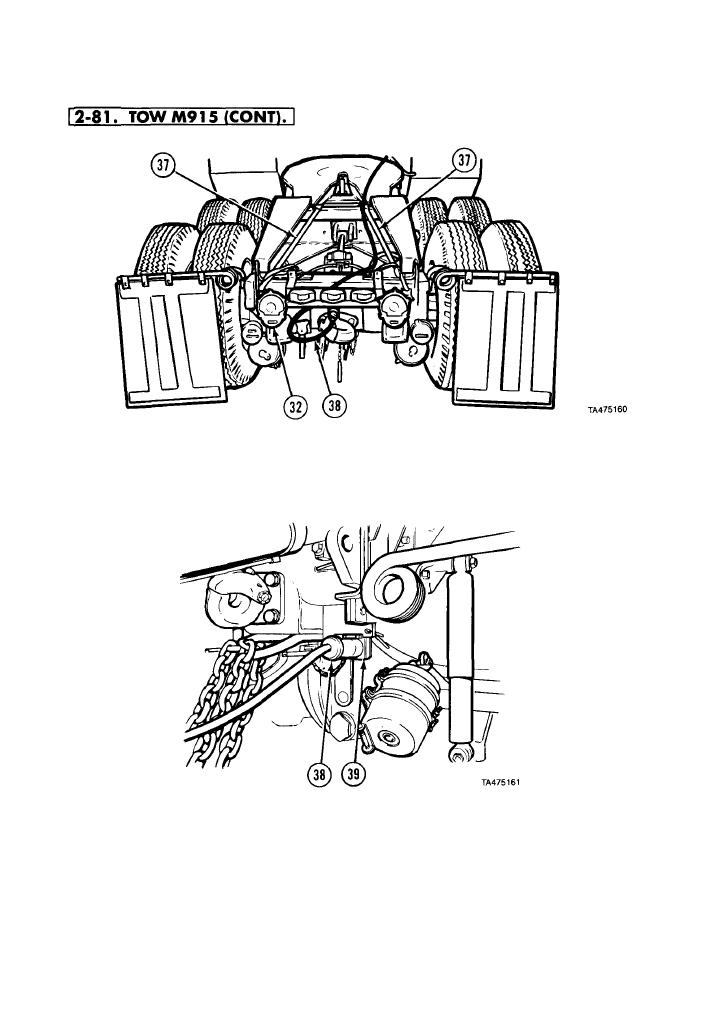 2-81. TOW M915 (CONT).

37

37

32

38

TA475160

38

39

TA475161