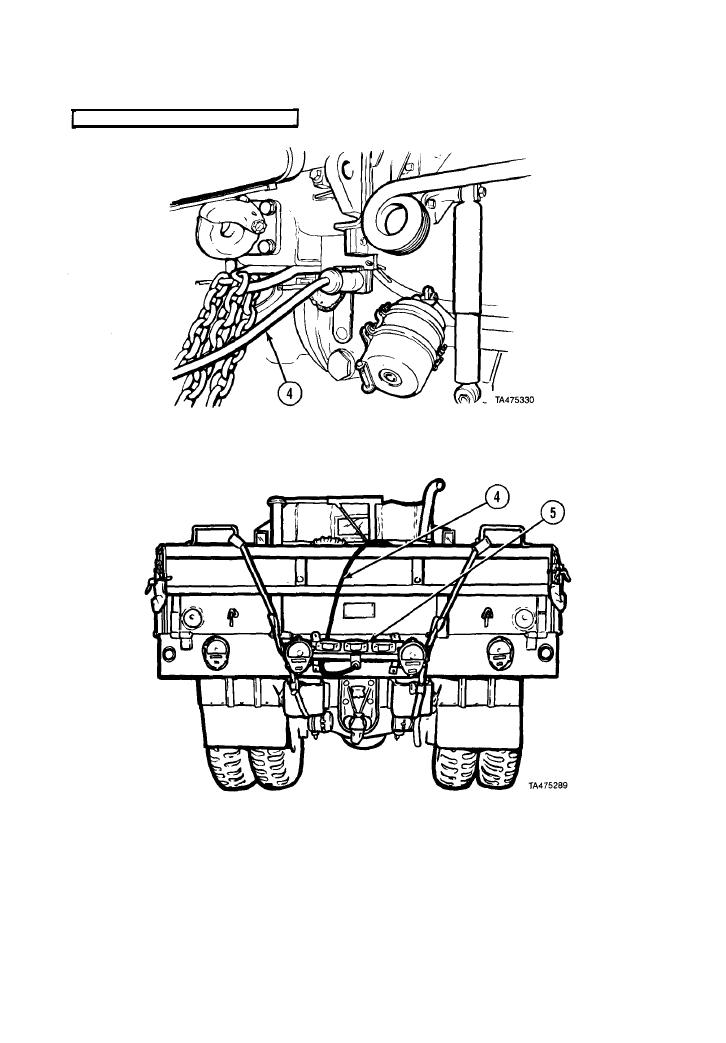 4

TA475330

4

5

TA475289