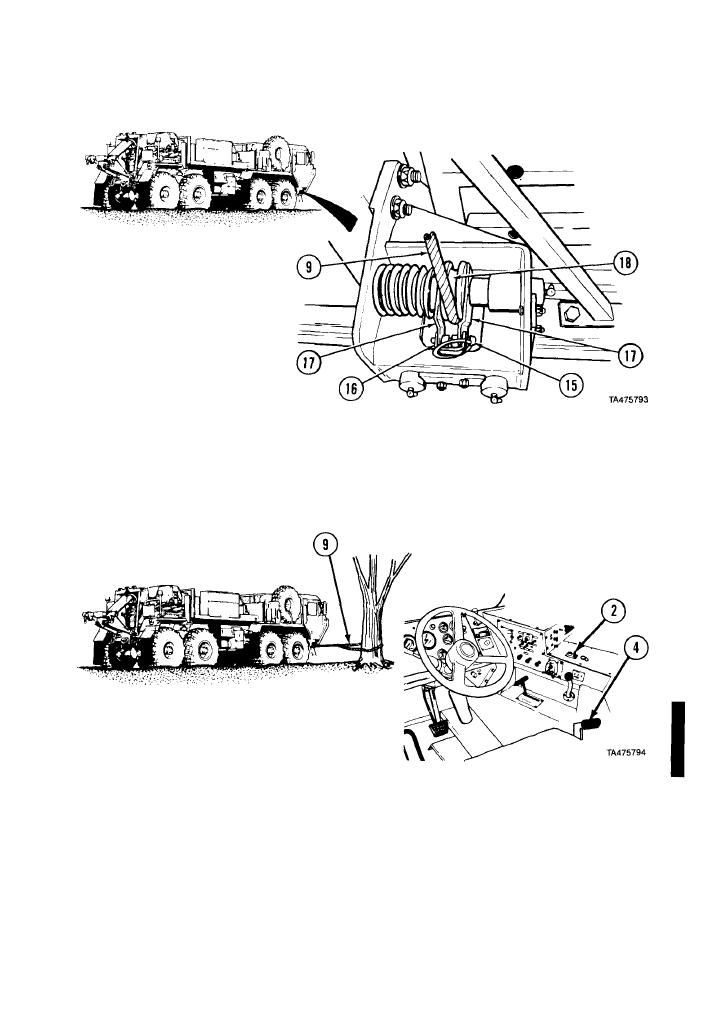 9

18

17

17

16

15

TA475793

9

2

4

TA475794