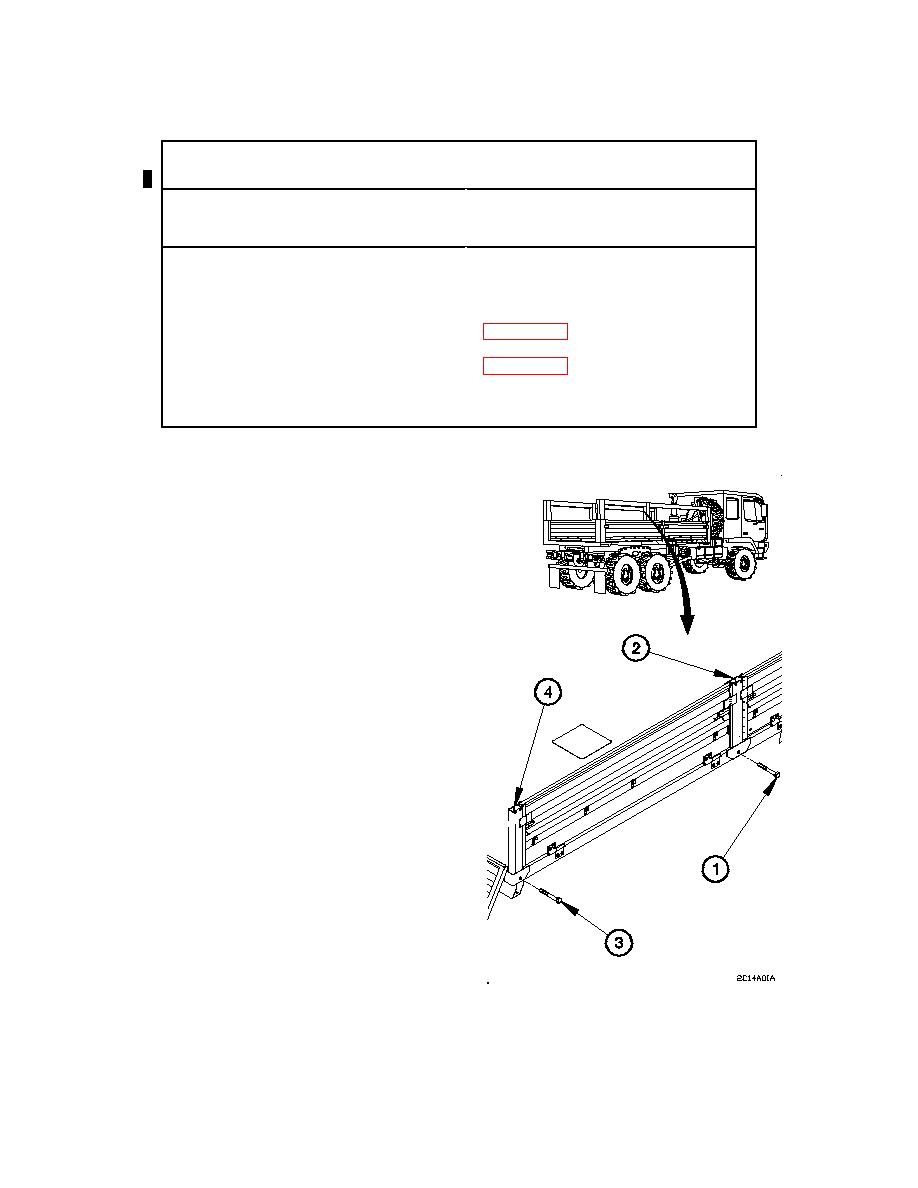 2

4

1

3

2C14A0IA