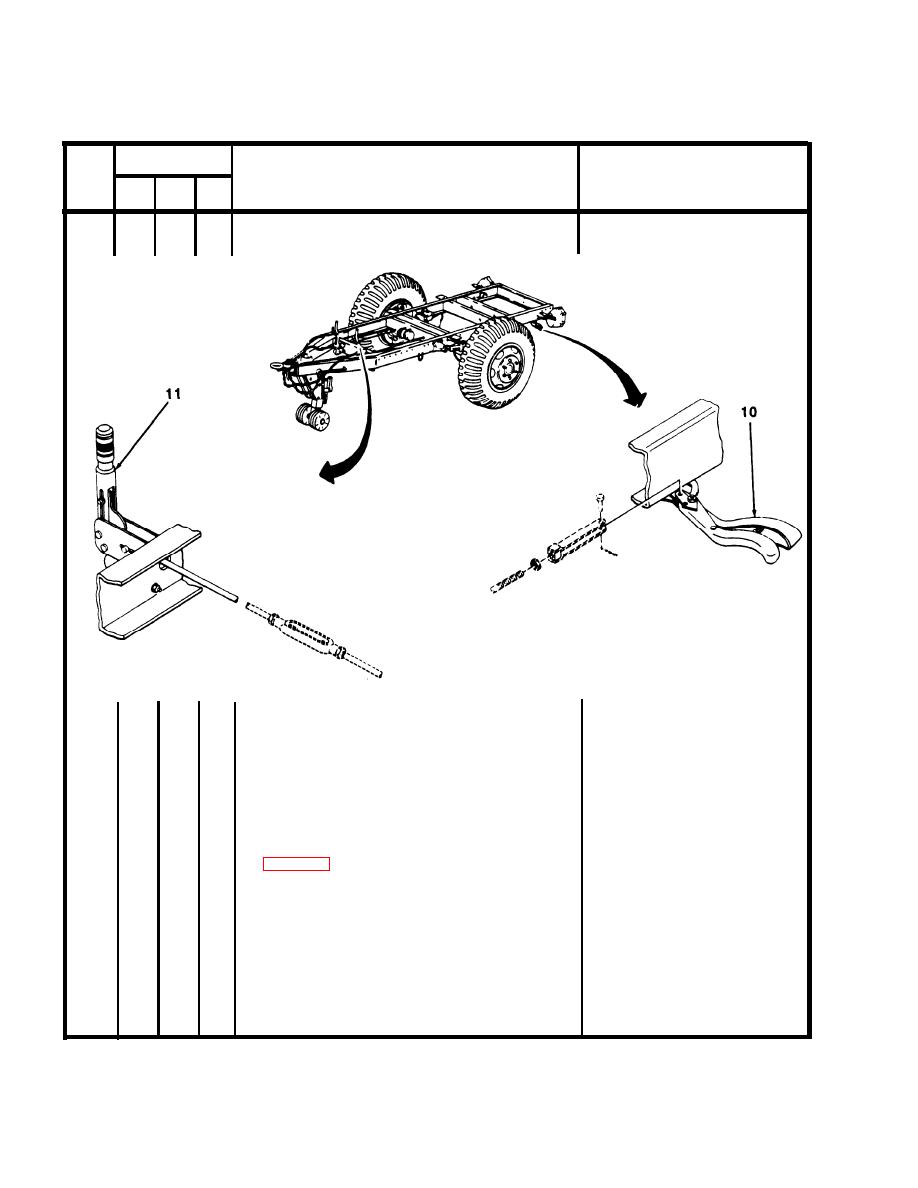 11

10