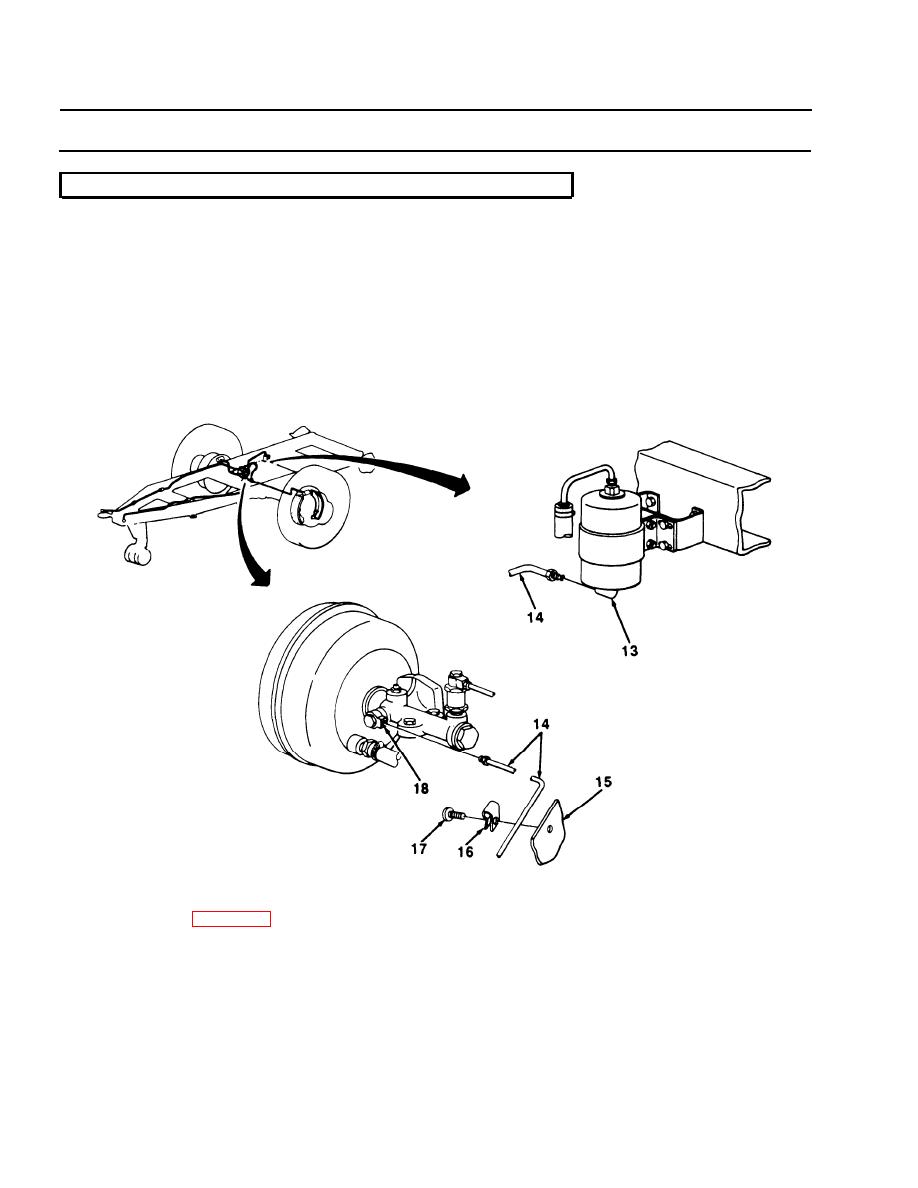 14

13

14

15

18

17

16