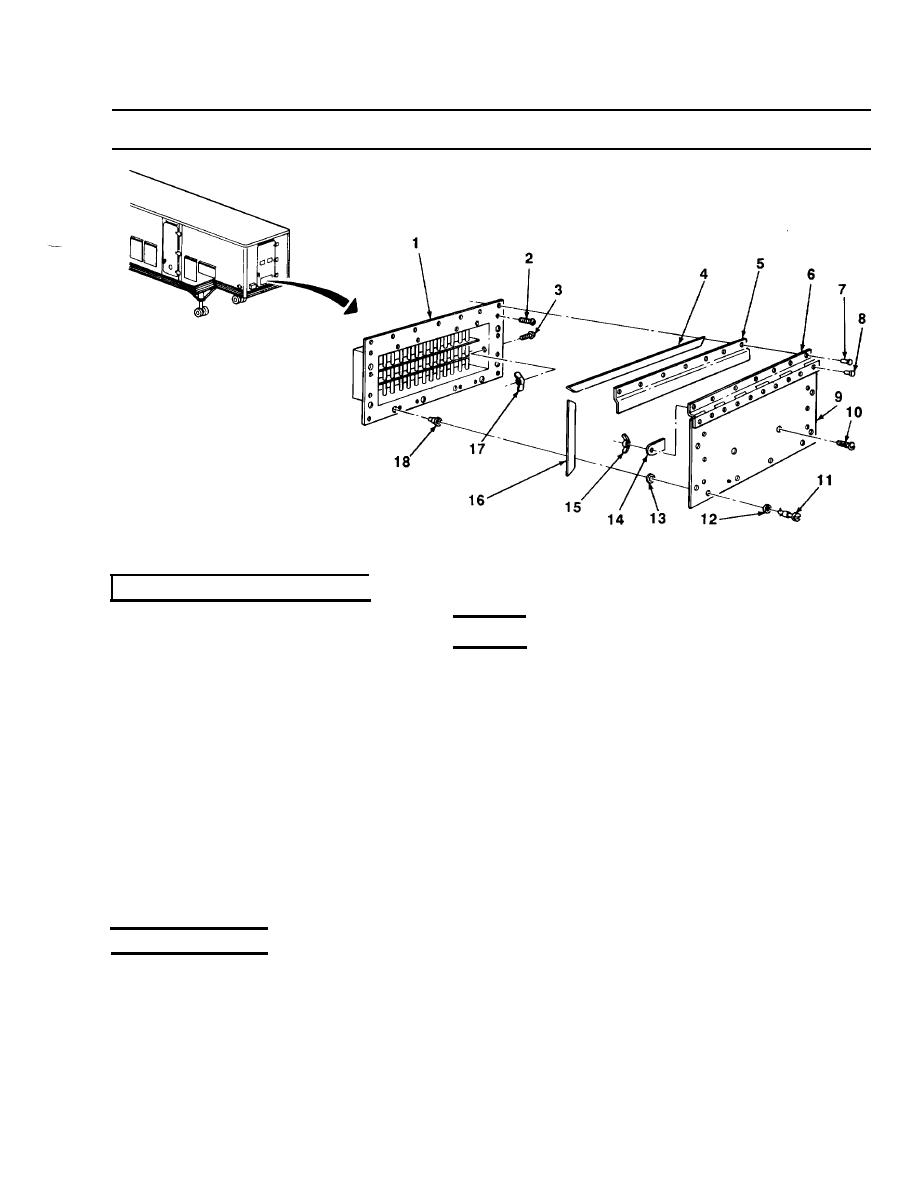 1
2
3
4
5
6
7
8
9
10
11
12
13
14
15
16
17
18