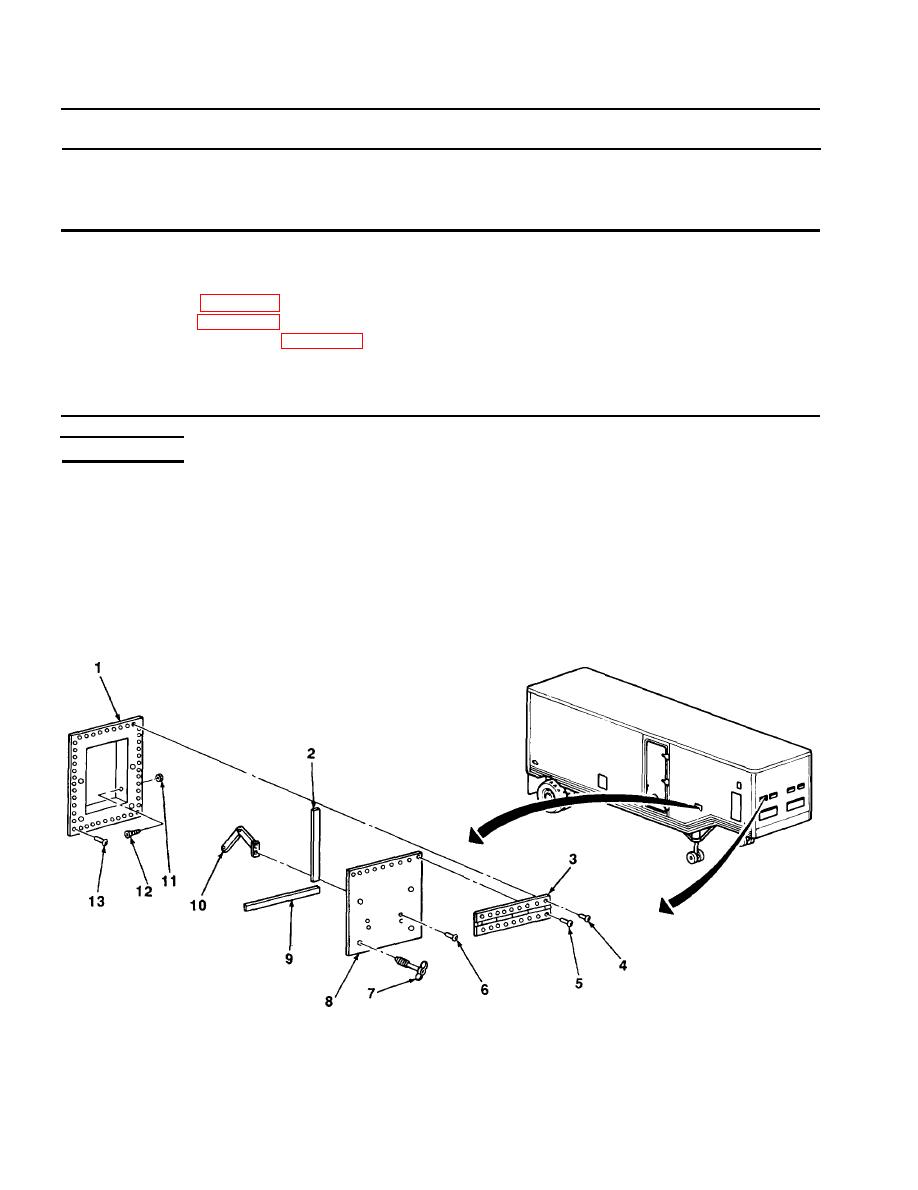 1

2

3

4

5

6

7

8

9

10

11

12

13