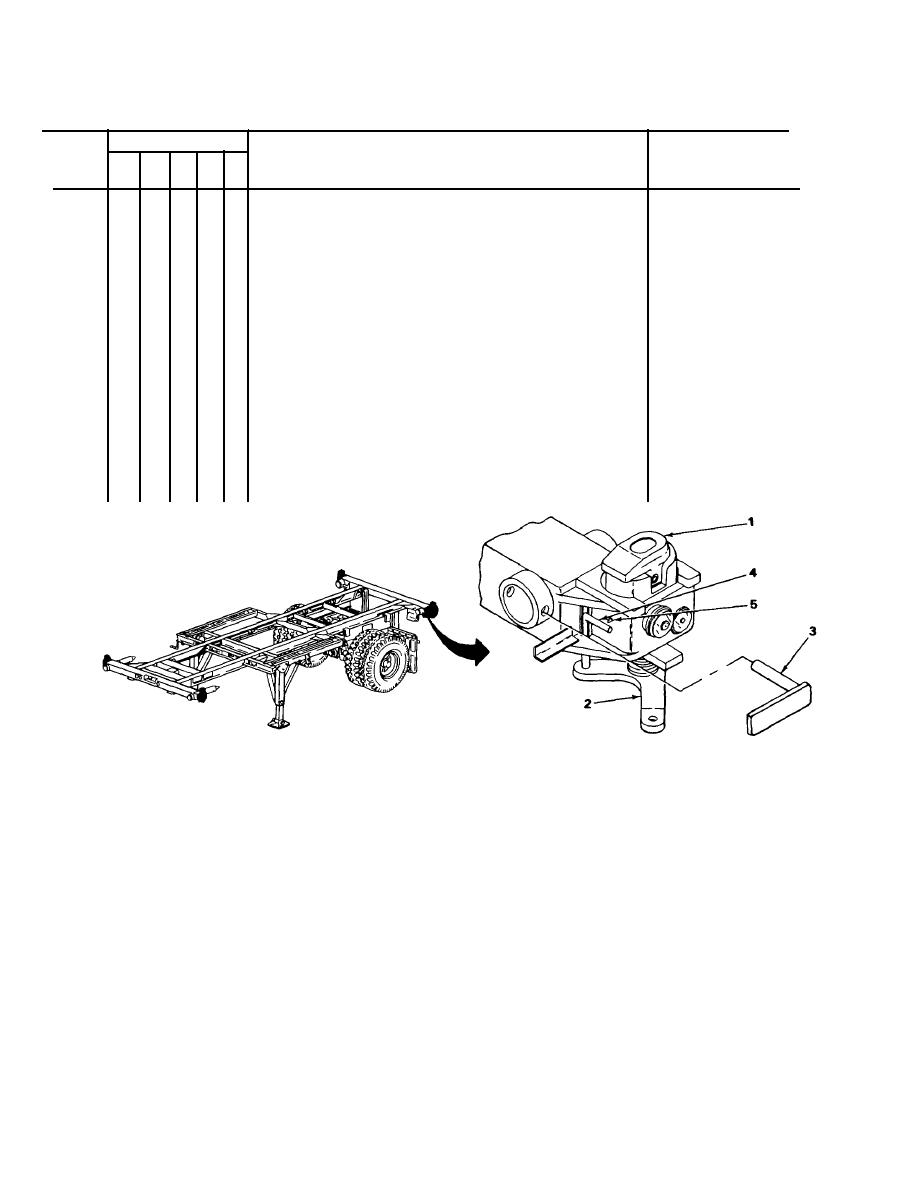 1

4

5

3

2