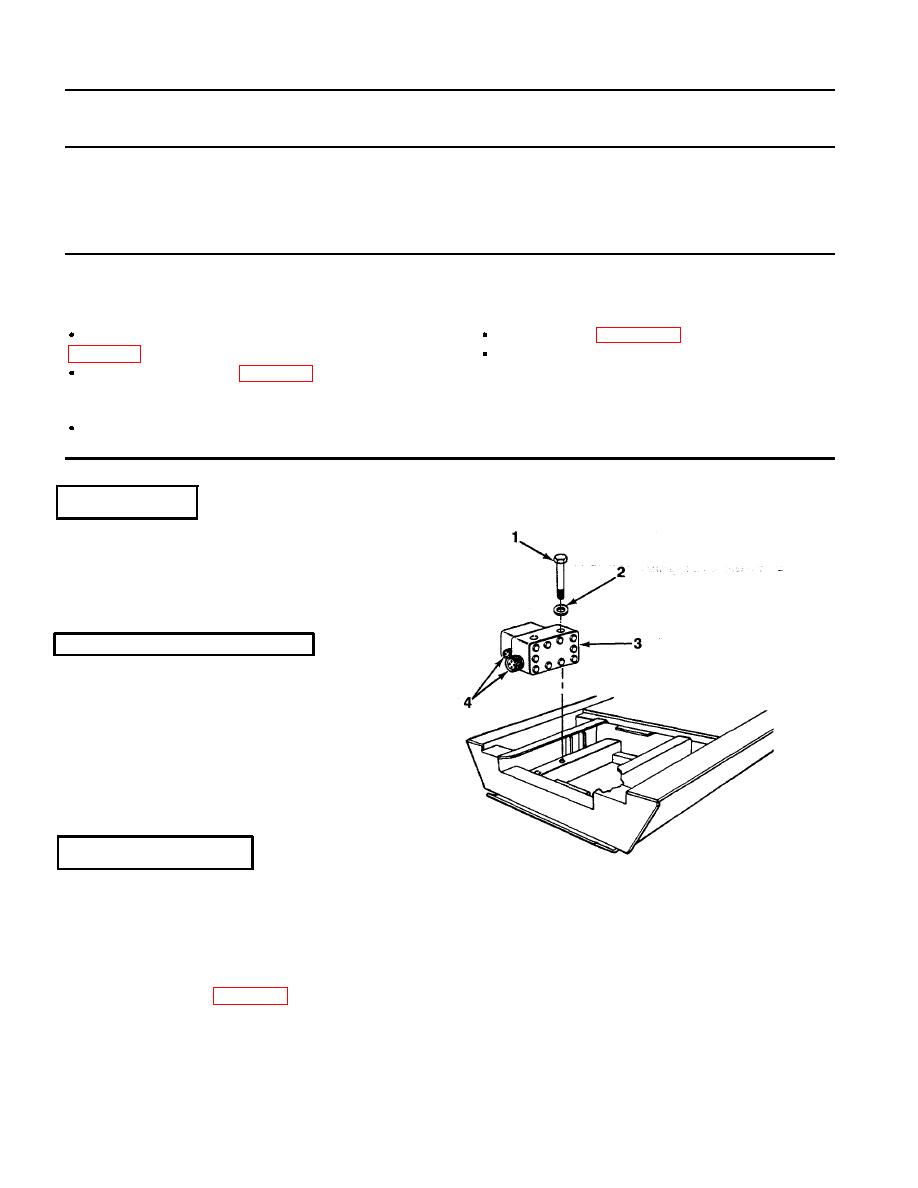 1

2

3

4