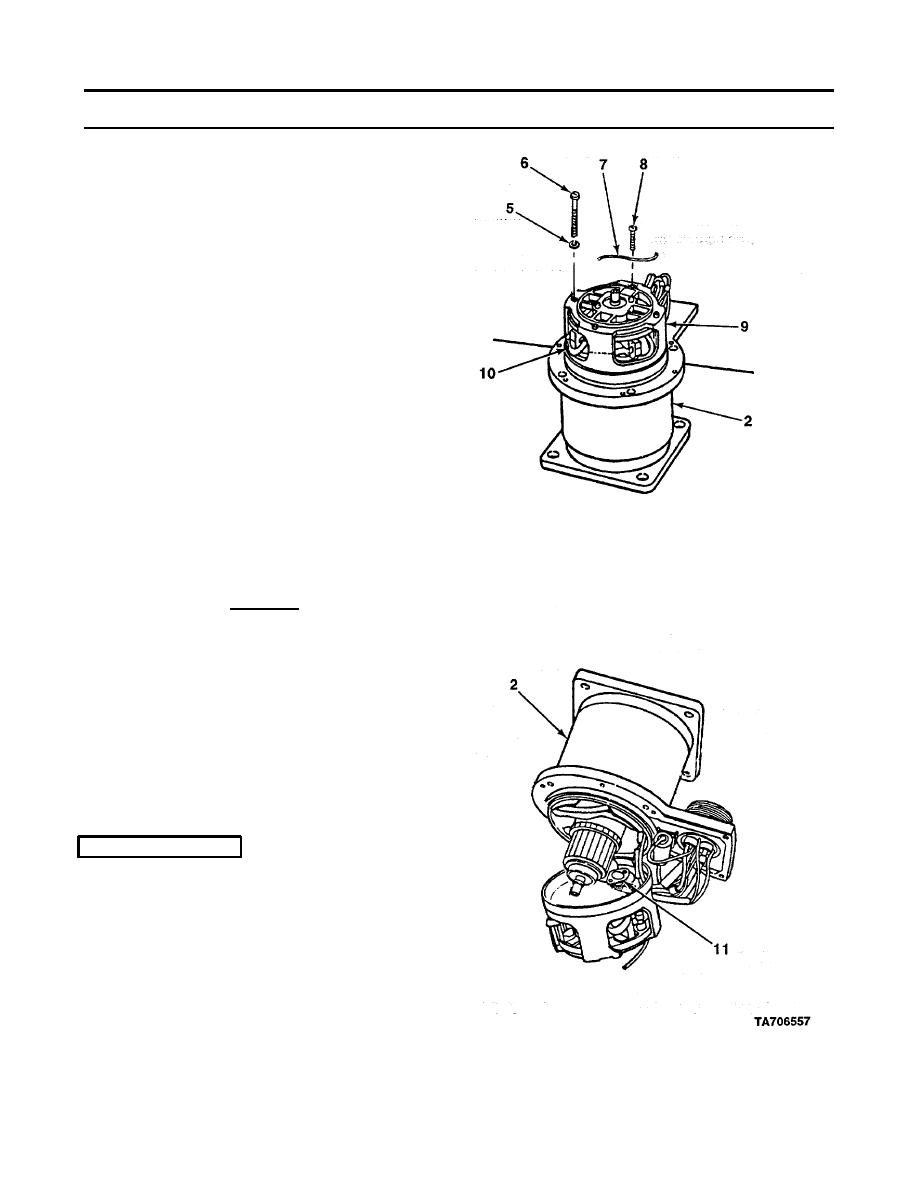 6
7
8
5
9
10
2

2
11

TA706557