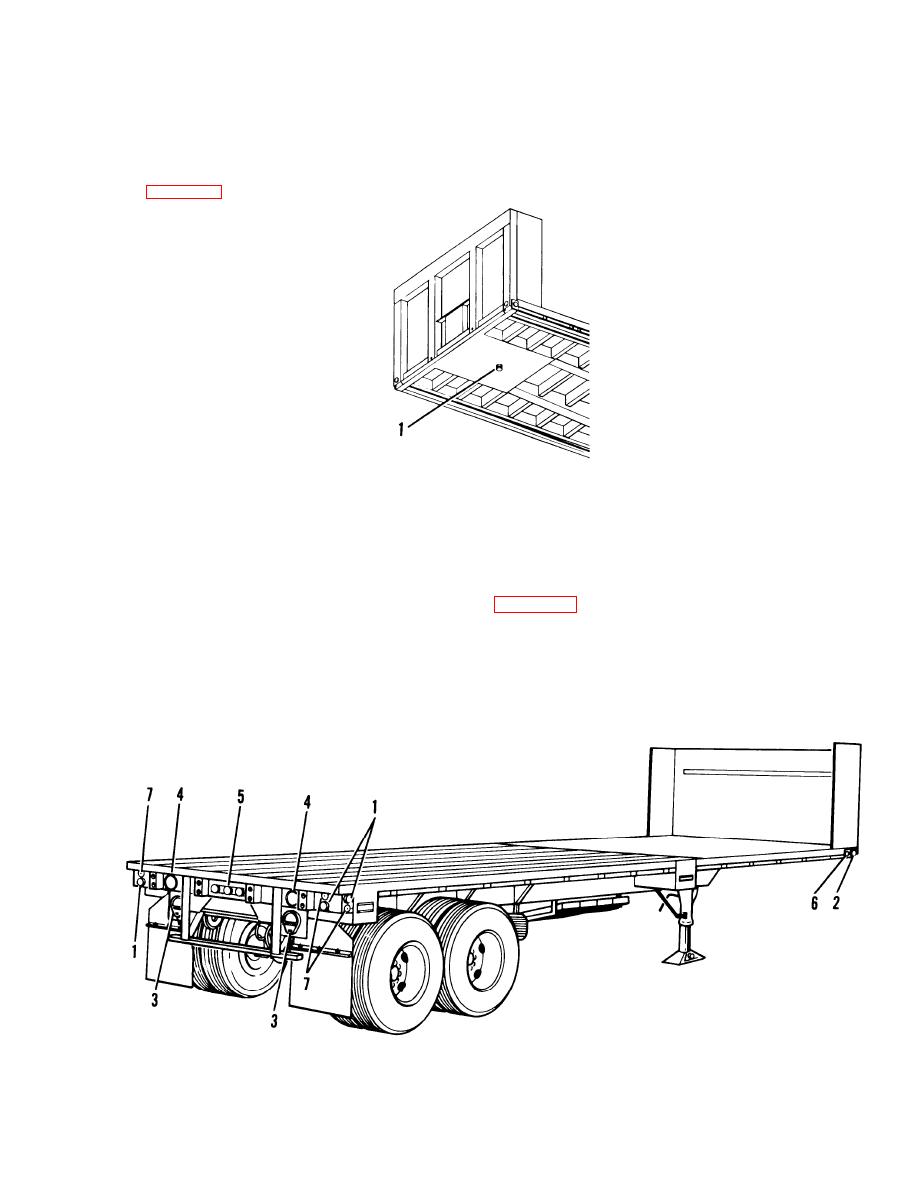 1

7 4 5 4 1

1

3

3

7

6 2