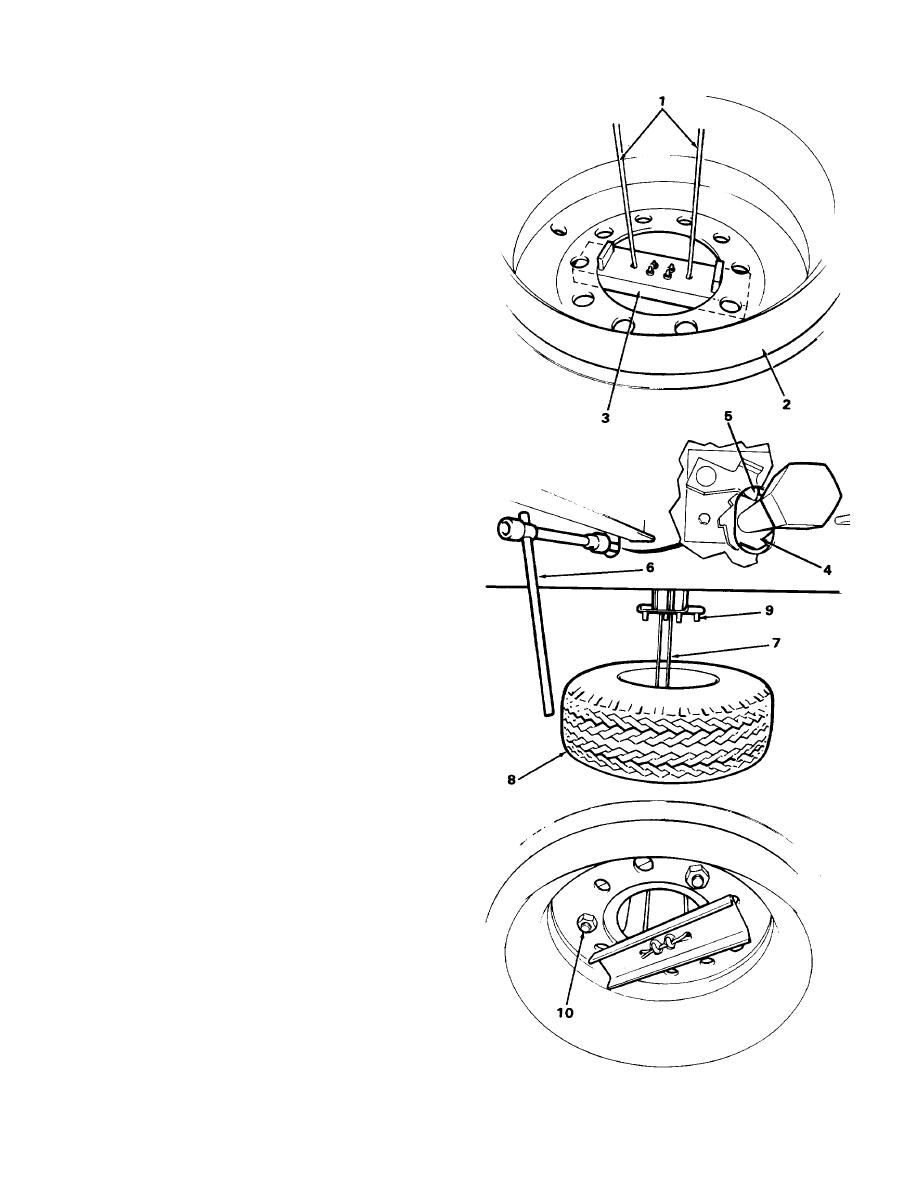 1
2
3
5
4
6
9
7
8
10