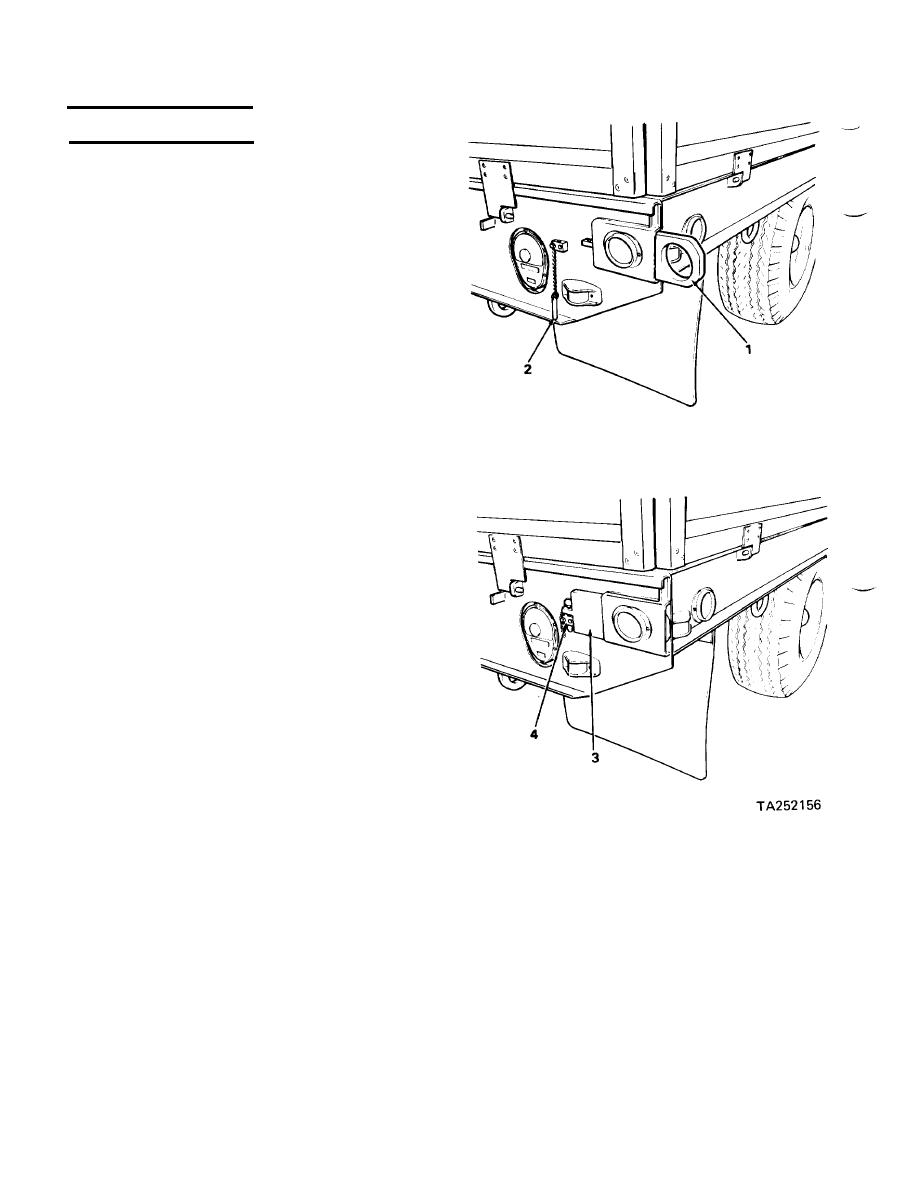 1

2

4

3

TA252156