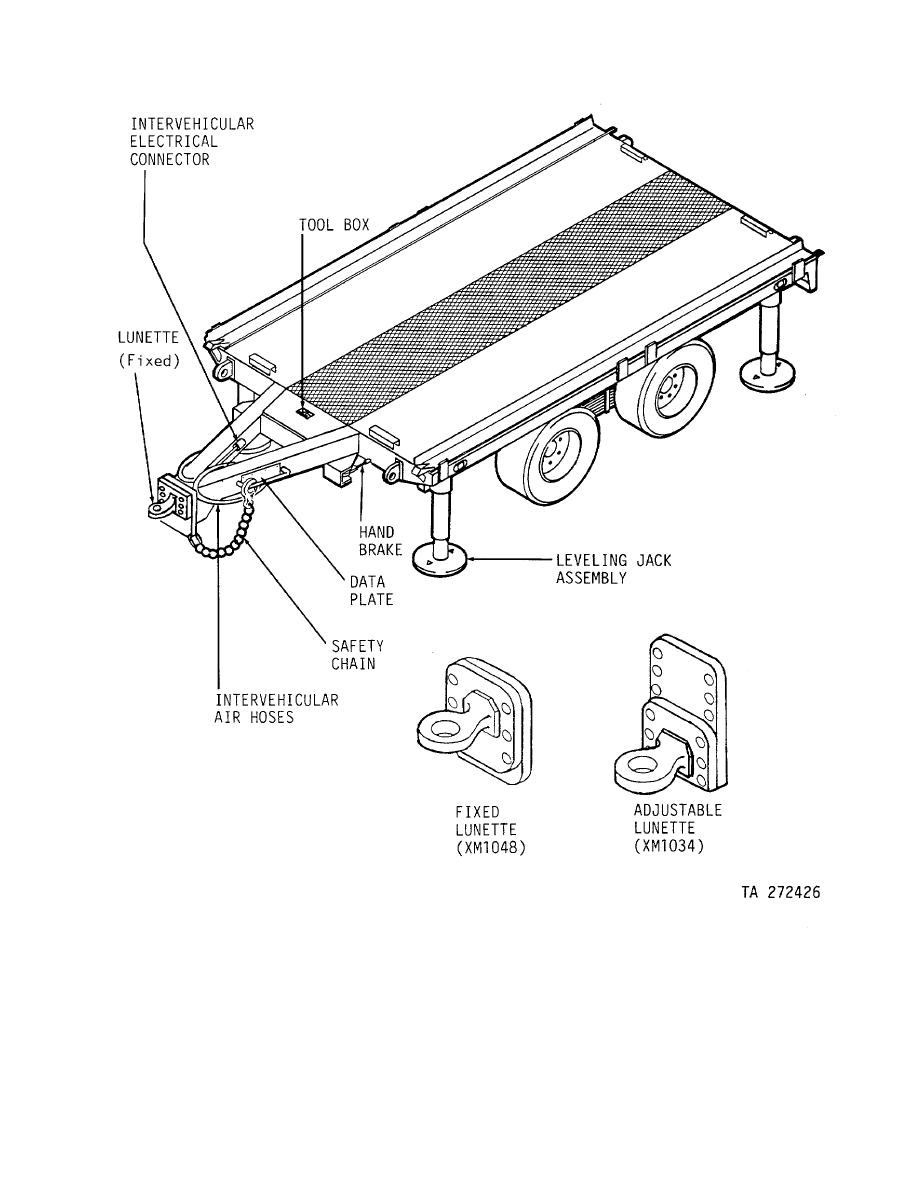 INTERVEHICULAR ELECTRICAL CONNECTOR

TOOL BOX

LUNETTE (Fixed)

HAND BRAKE

LEVELING JACK ASSEMBLY

DATA PLATE

SAFETY CHAIN

INTERVEHICULAR AIR HOSES

FIXED LUNETTE (XM1048)

ADJUSTABLE LUNETTE (XM1034)

TA 272426