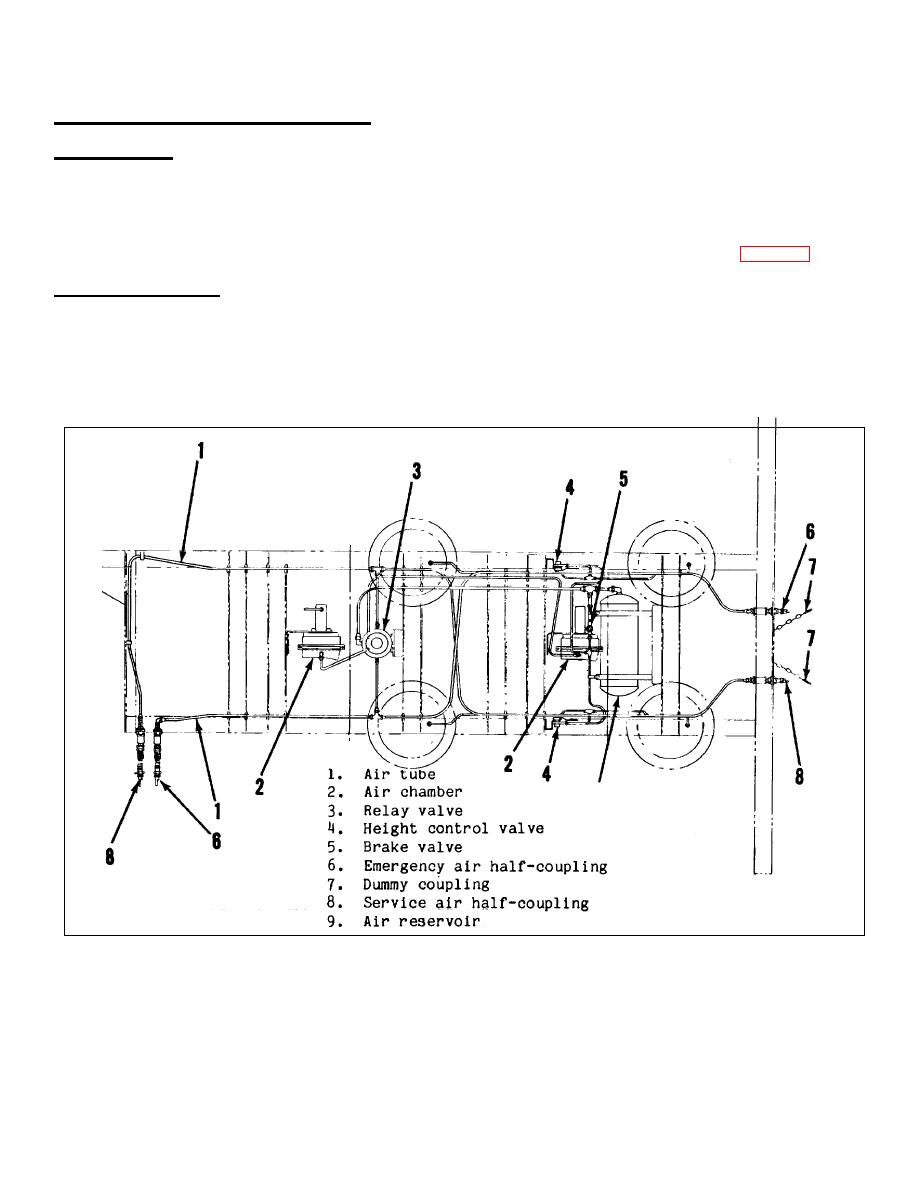 1
3
4
5
6
7
7
2
2
4
8
1
8
6

1. Air tube
2. Air chamber
3. Relay valve
4. Height control valve
5. Brake valve
6. Emergency air half-coupling
7. Dummy coupling
8. Service air half-coupling
9. Air reservoir