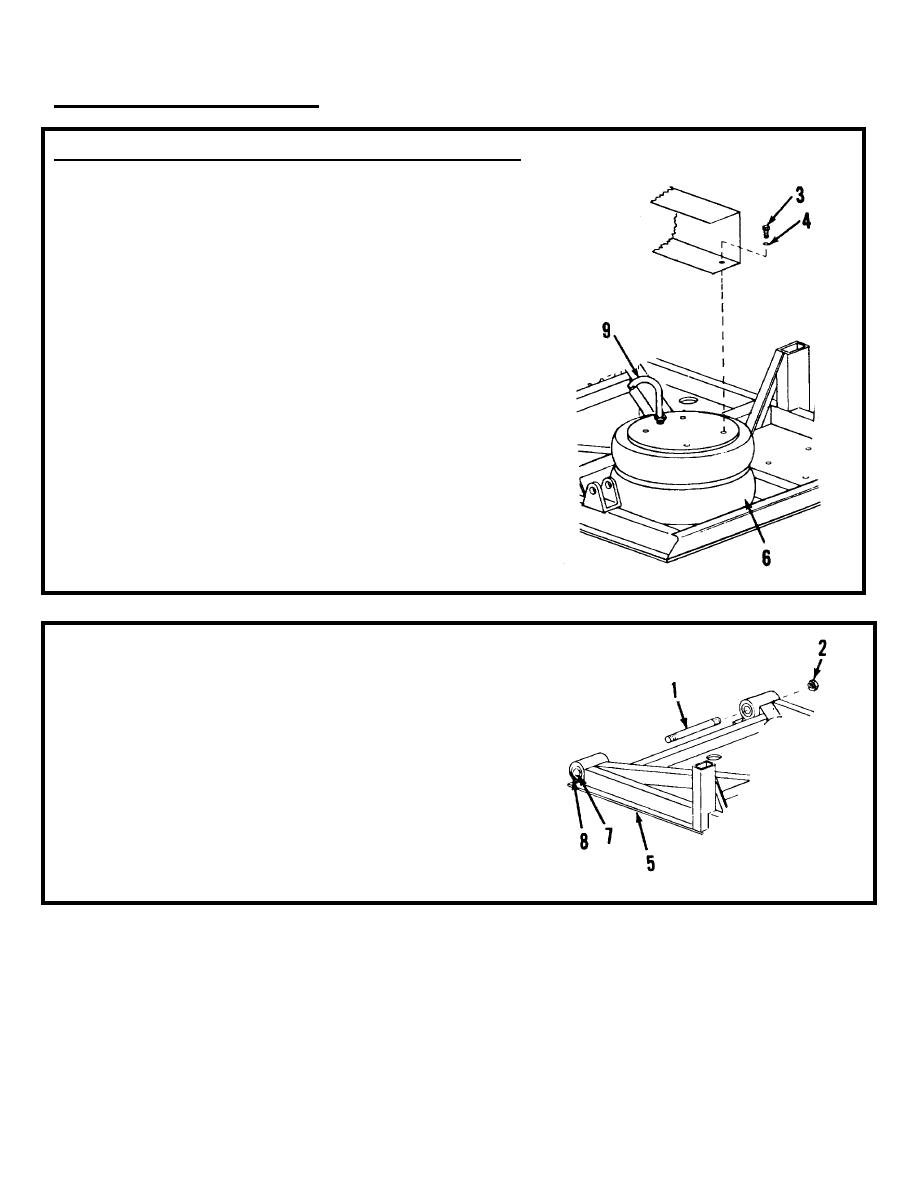 3
4
9
6

2
1
8
7
5