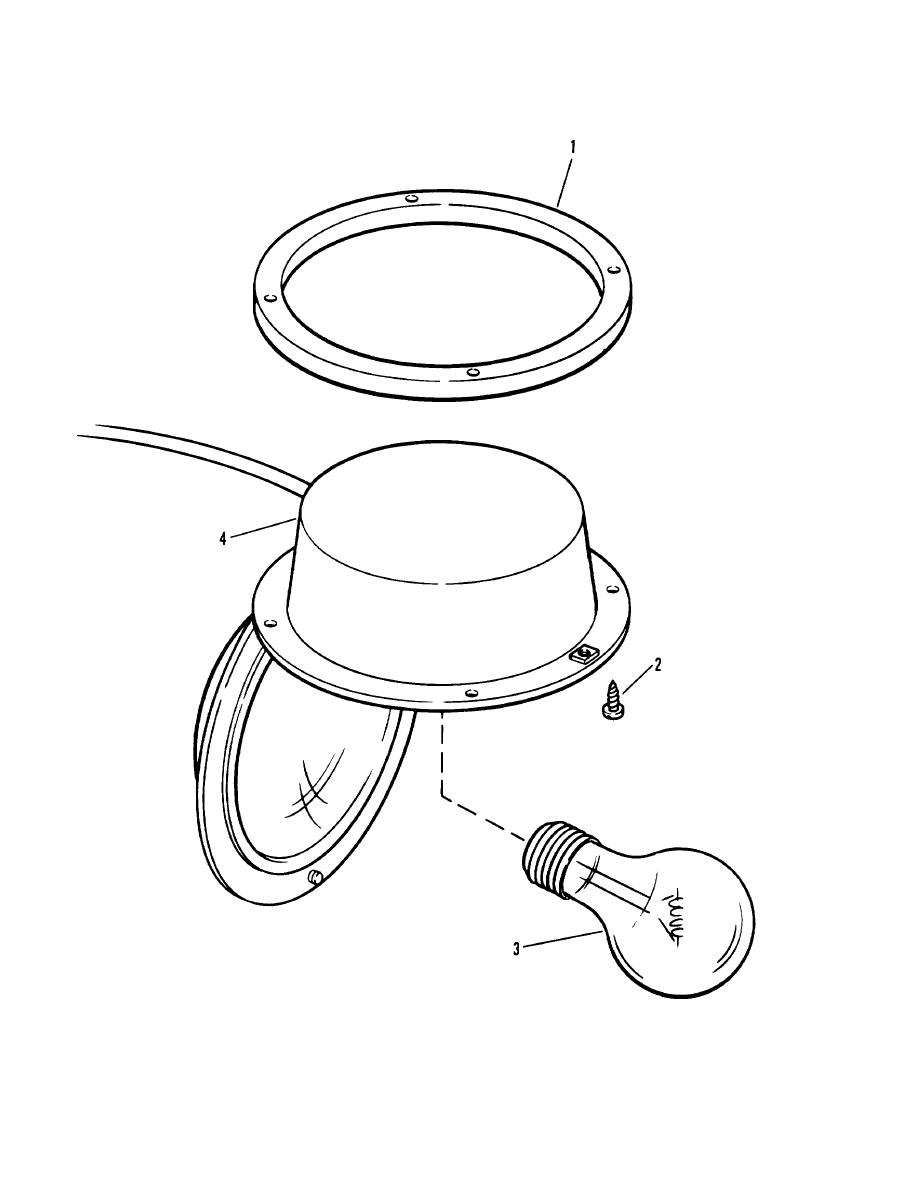 1

4

2

3