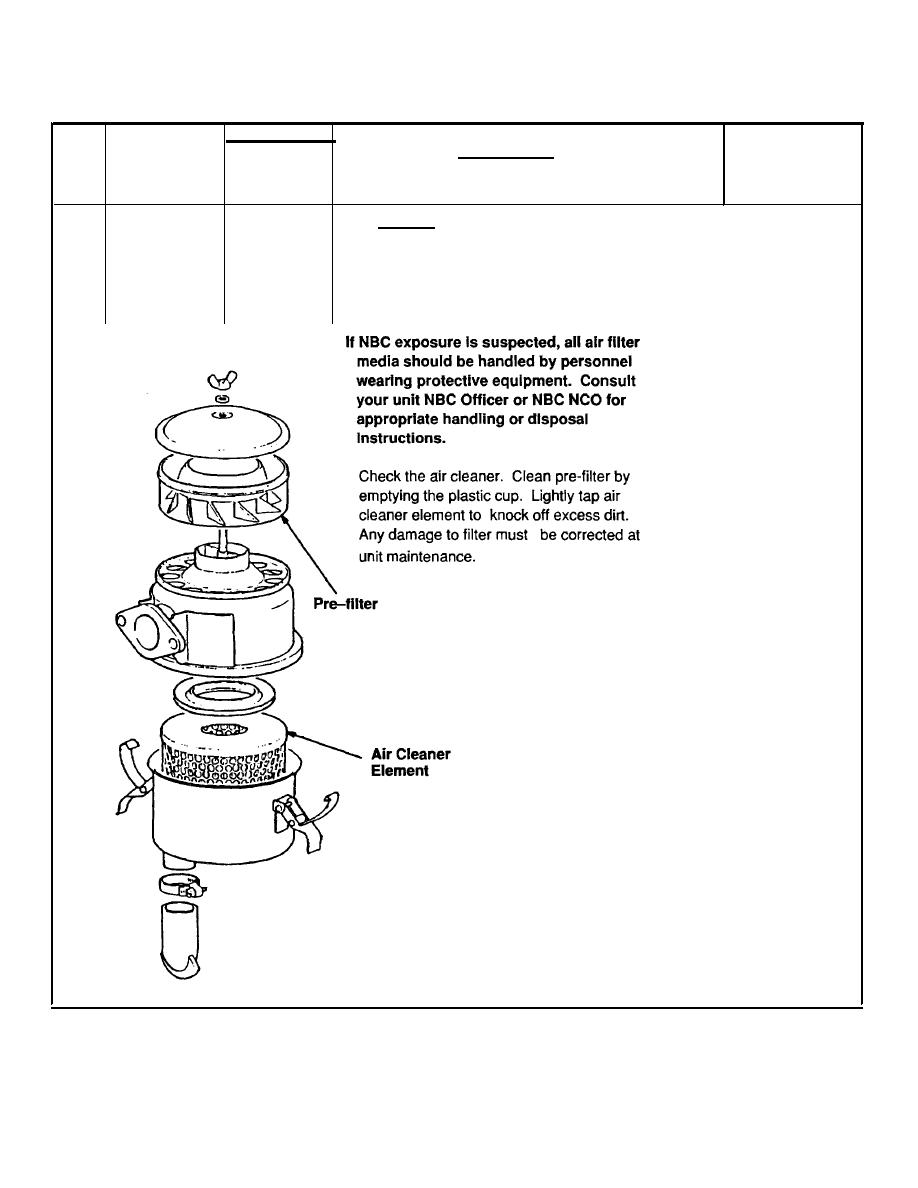 If NBC exposure is suspected, all air filter media should be handled by personnel wearing protective equipment. Consult your unit NBC Officer or NBC NCO for appropriate handling or disposal instructions.

Check the air cleaner. Clean pre-filter by emptying the plastic cup. Lightly tap air cleaner element to knock off excess dirt. Any damage to filter must be corrected at unit maintenance.

Pre–filter

Air Cleaner Element