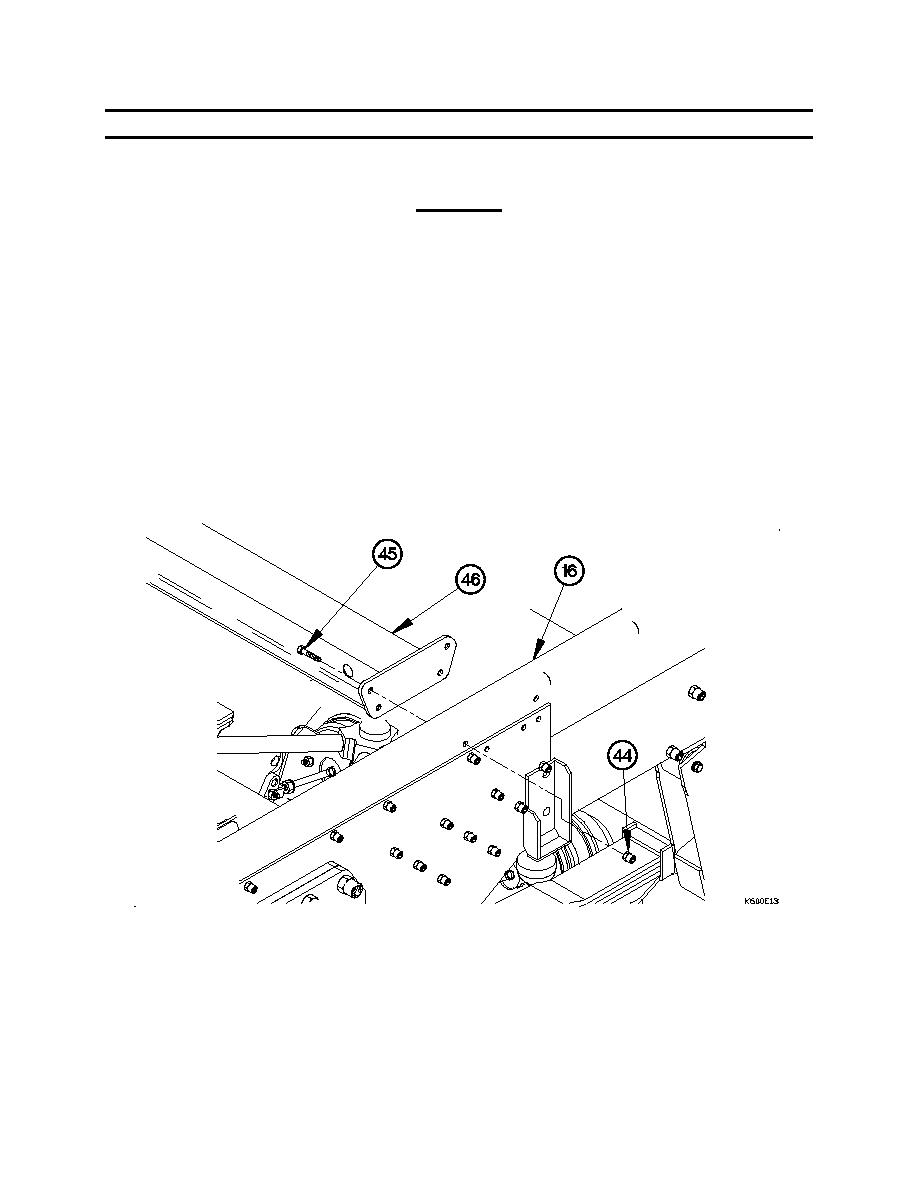 45
46
16
44
K500E13