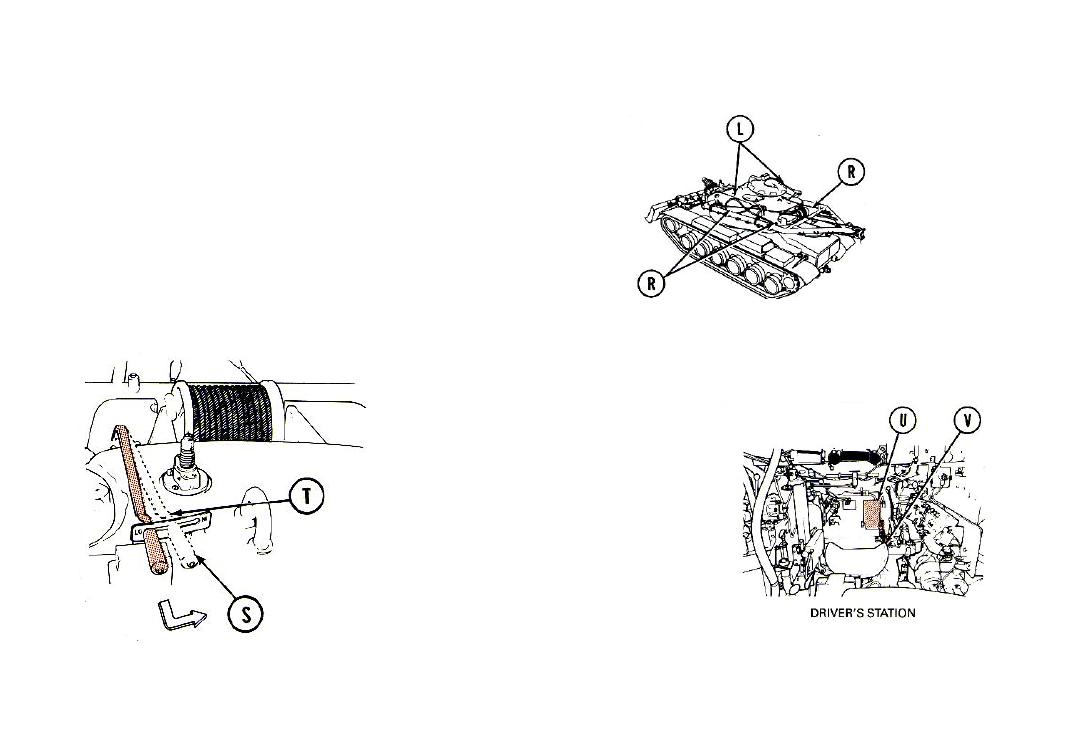 L

R

R

T

S

U

V

DRIVER'S STATION