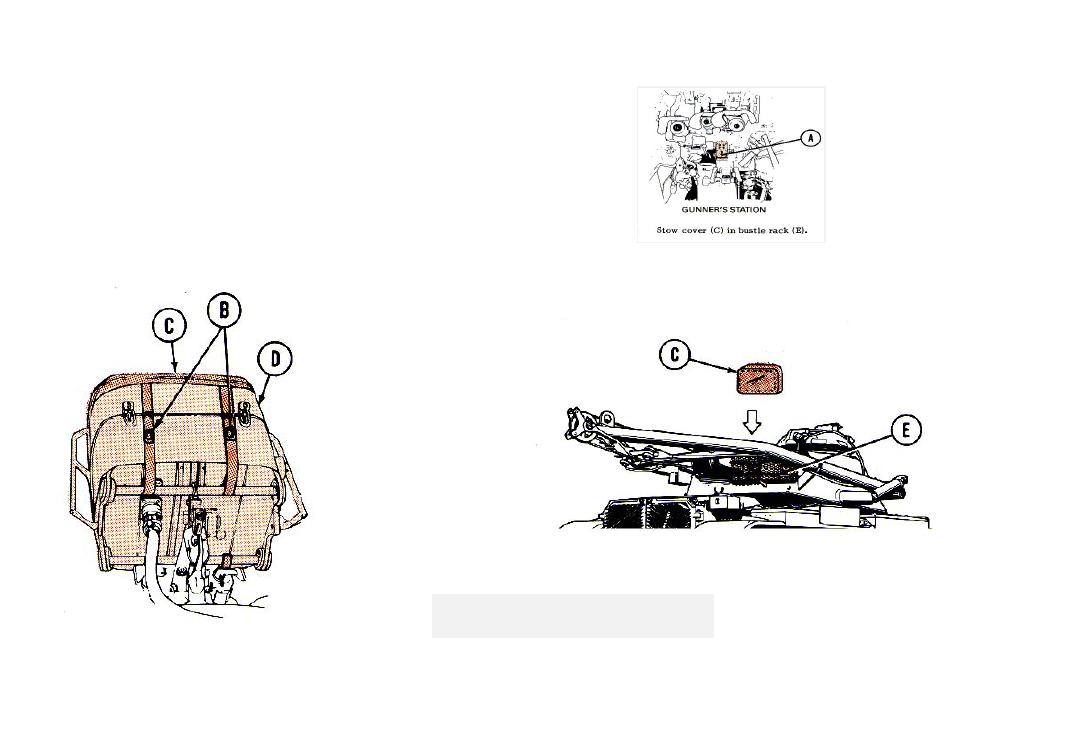 A

GUNNER'S STATION

Stow cover (C) in bustle rack (E).

C

B

D

C

E