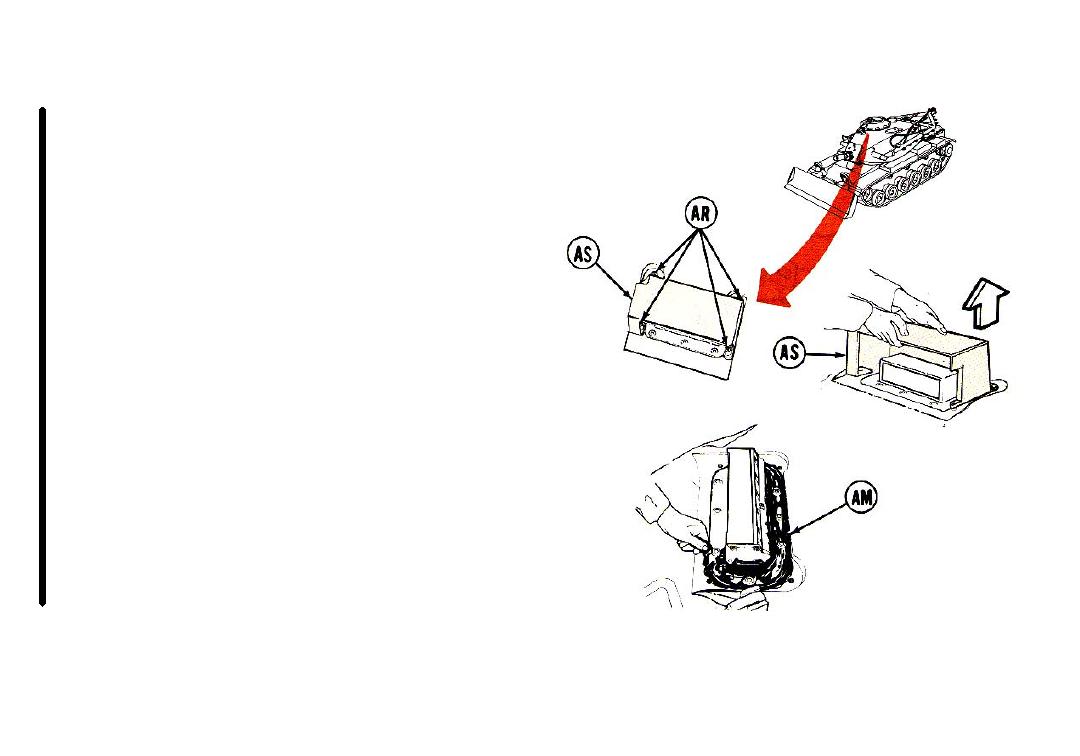 AR

AS

AS

AM