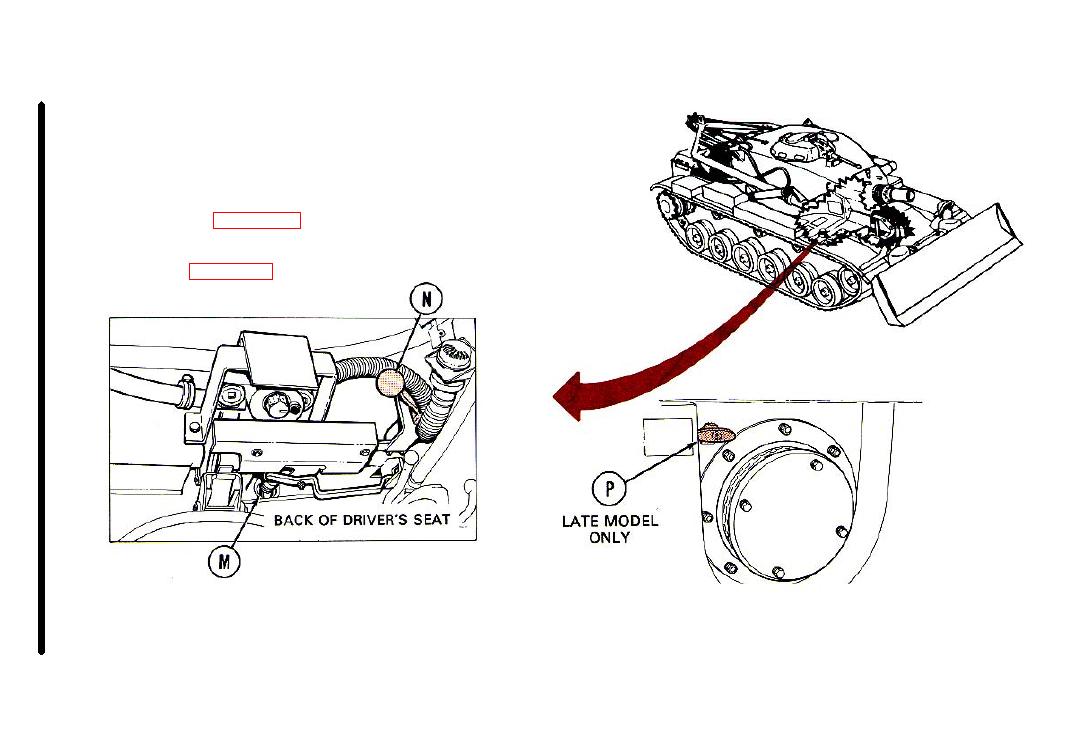 N

BACK OF DRIVER'S SEAT

M

P

LATE MODEL ONLY