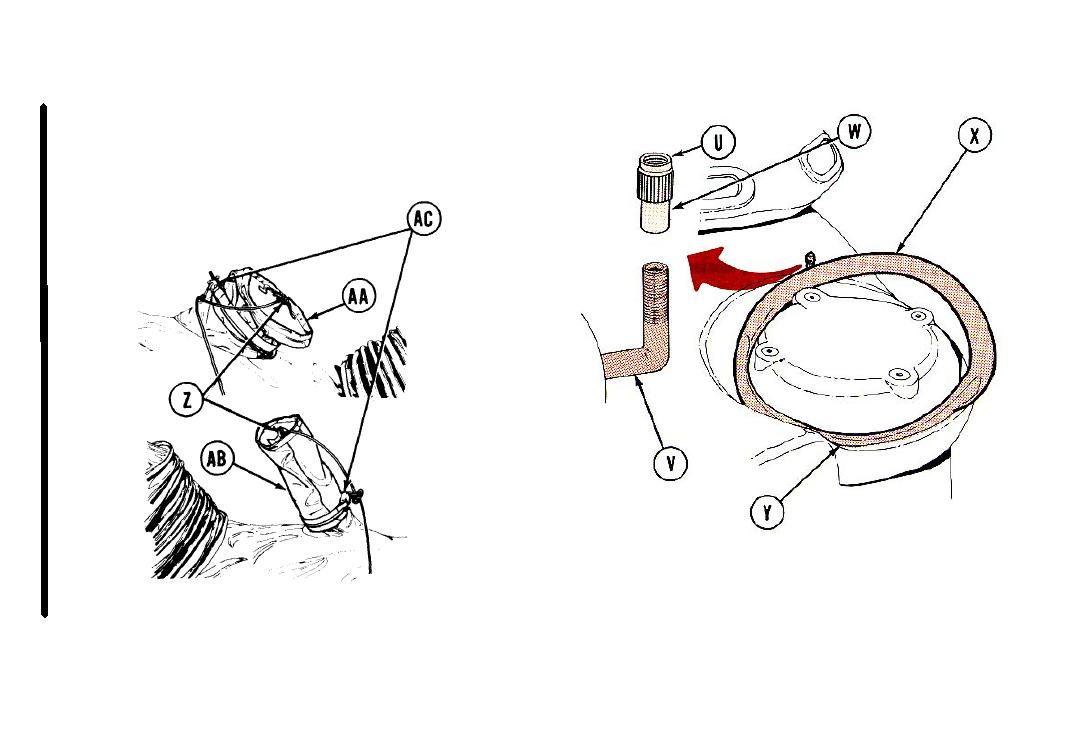 AC

AA

Z

AB

U

W

X

V

Y