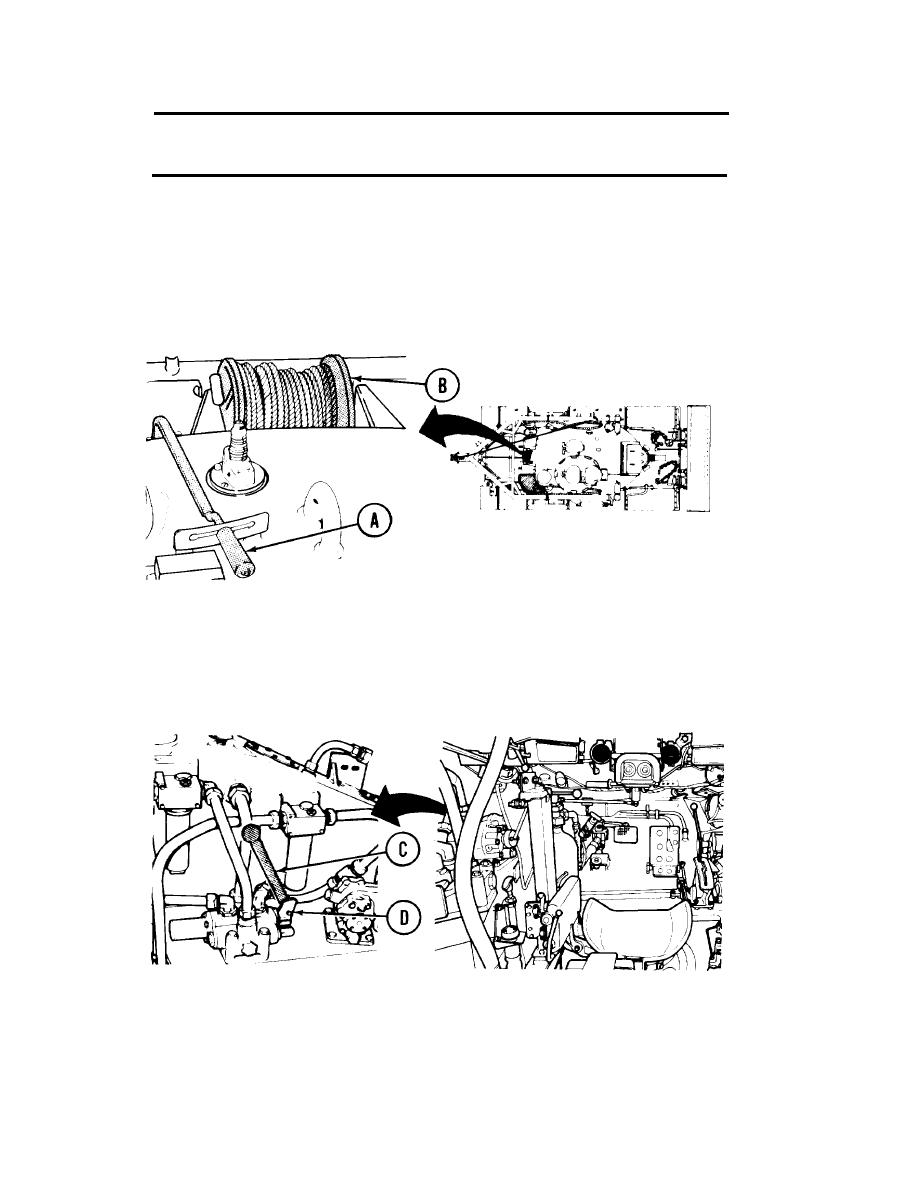 B

1

A

C

D