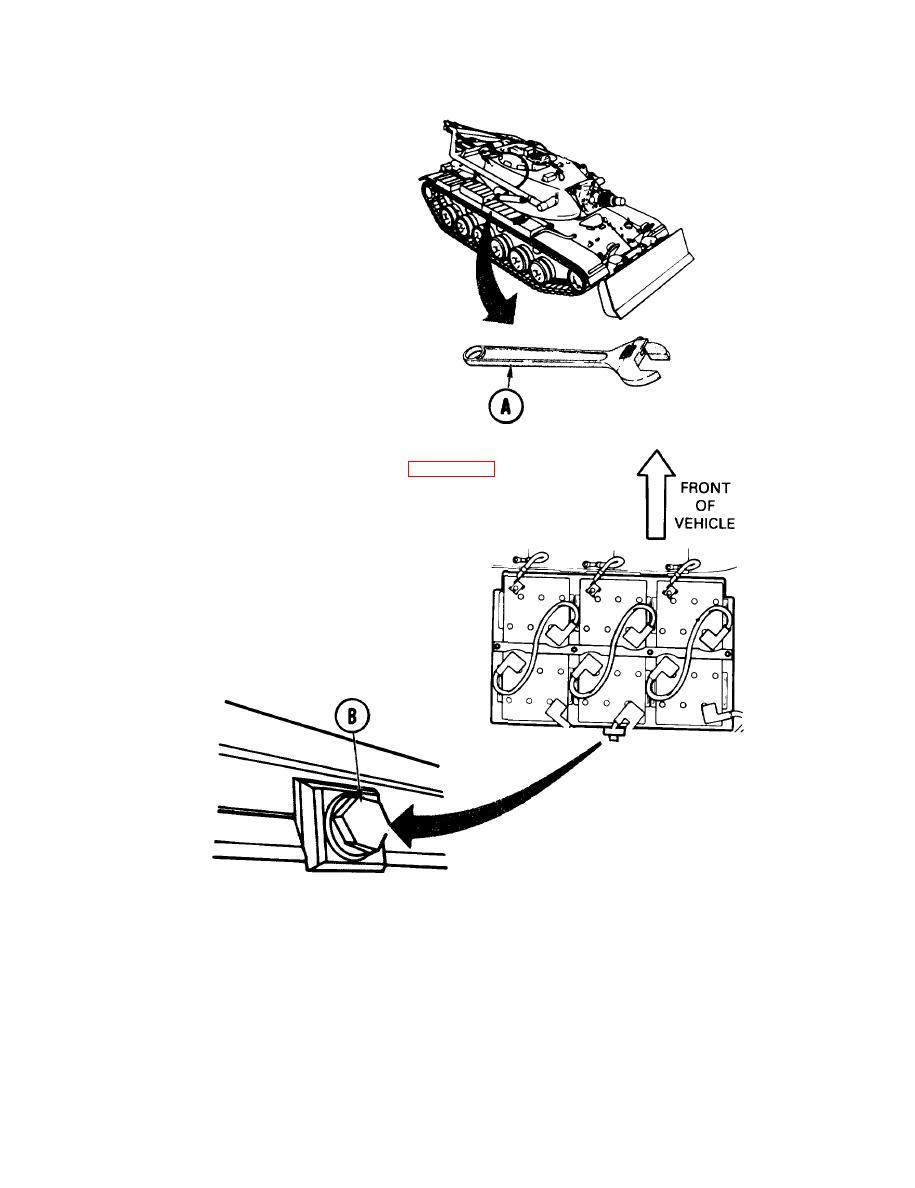 A

FRONT OF VEHICLE

B