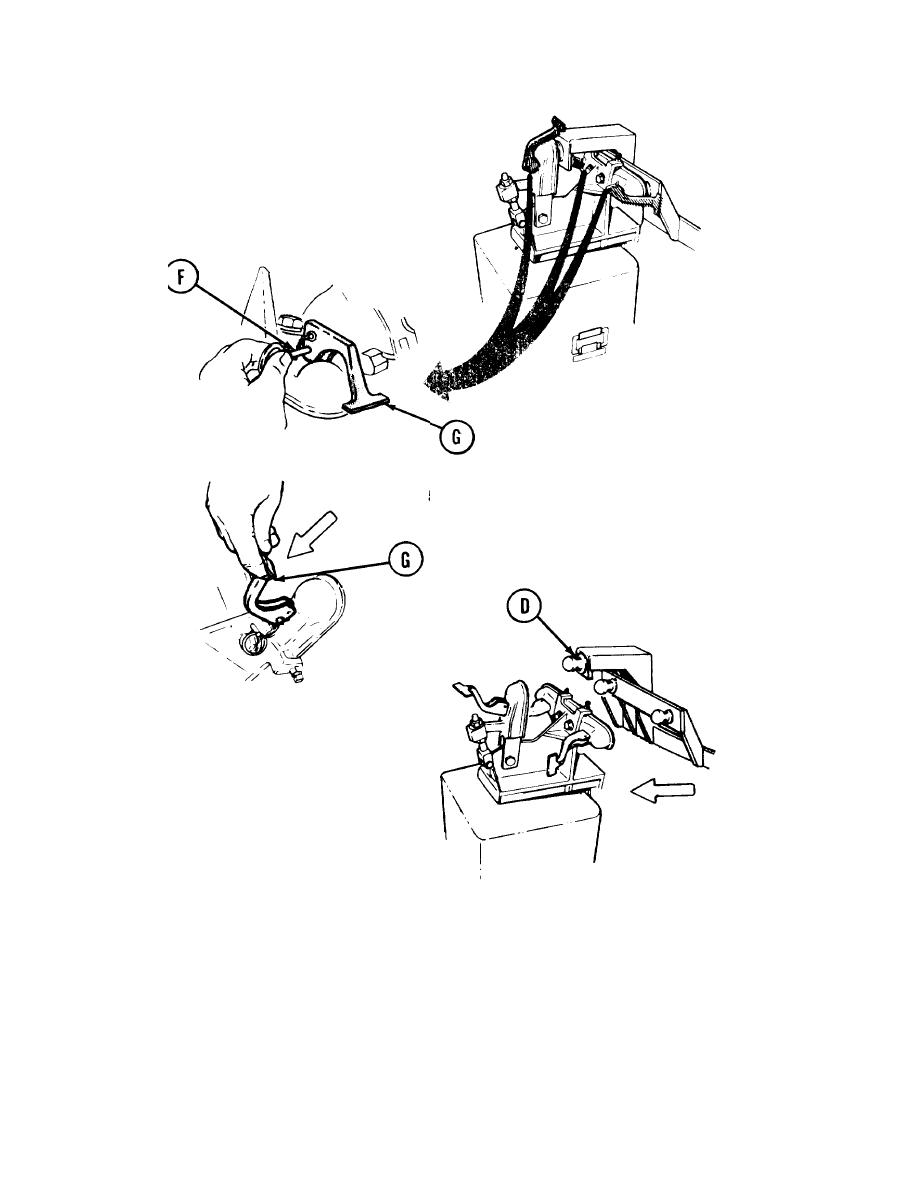 F

G

G

D