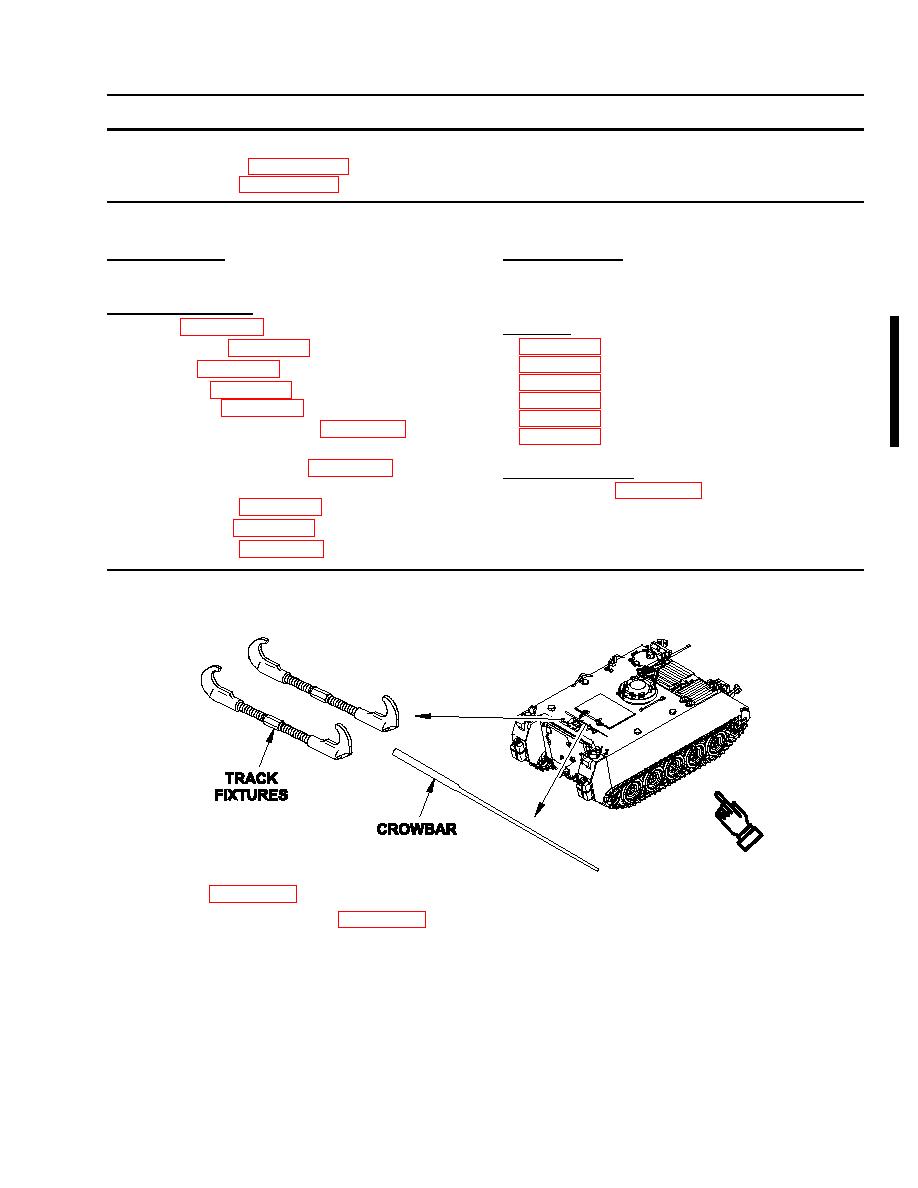 TRACK FIXTURES

CROWBAR