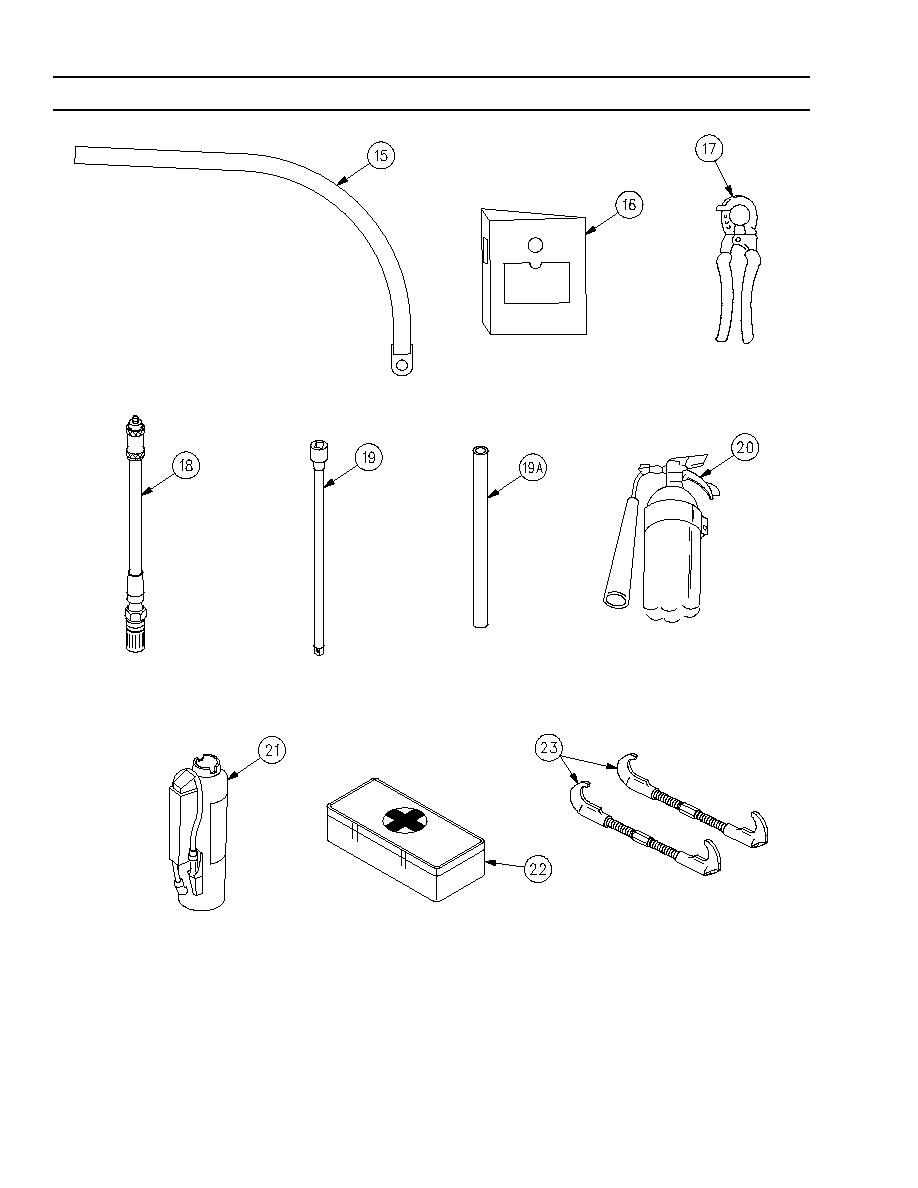 15

16

17

18

19

19A

20

21

22

23