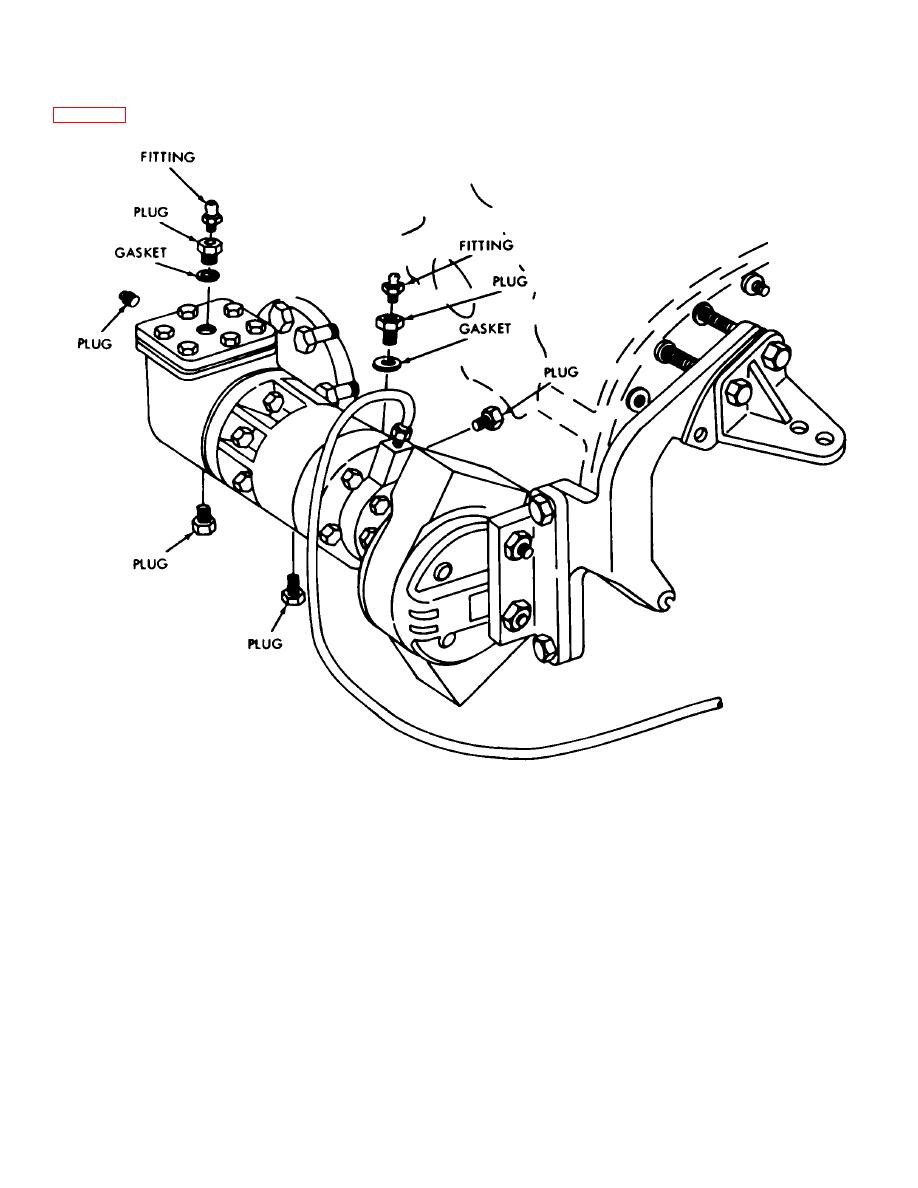 FITTING
PLUG
GASKET
PLUG
FITTING
PLUG
GASKET
PLUG
PLUG
PLUG