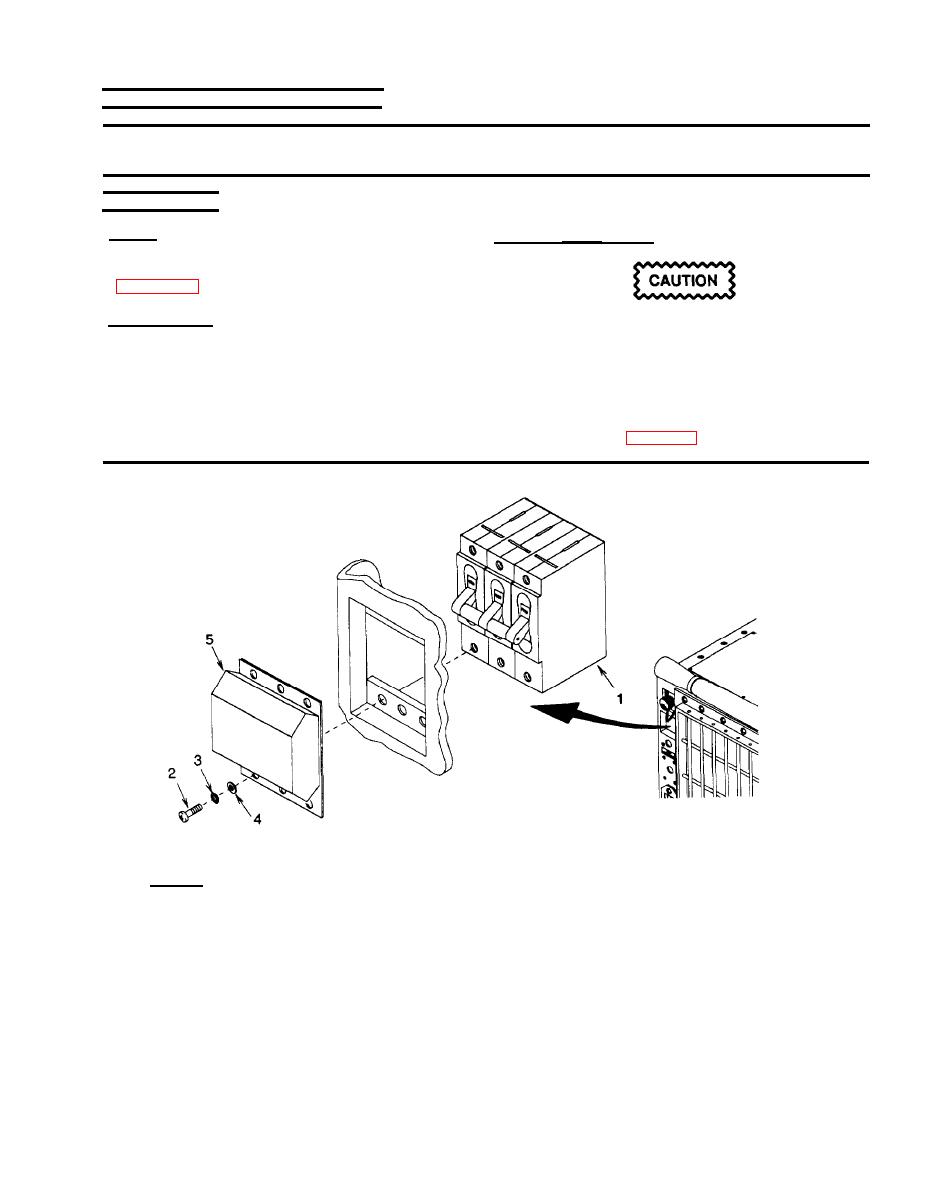 CAUTION

5

1

2

3

4