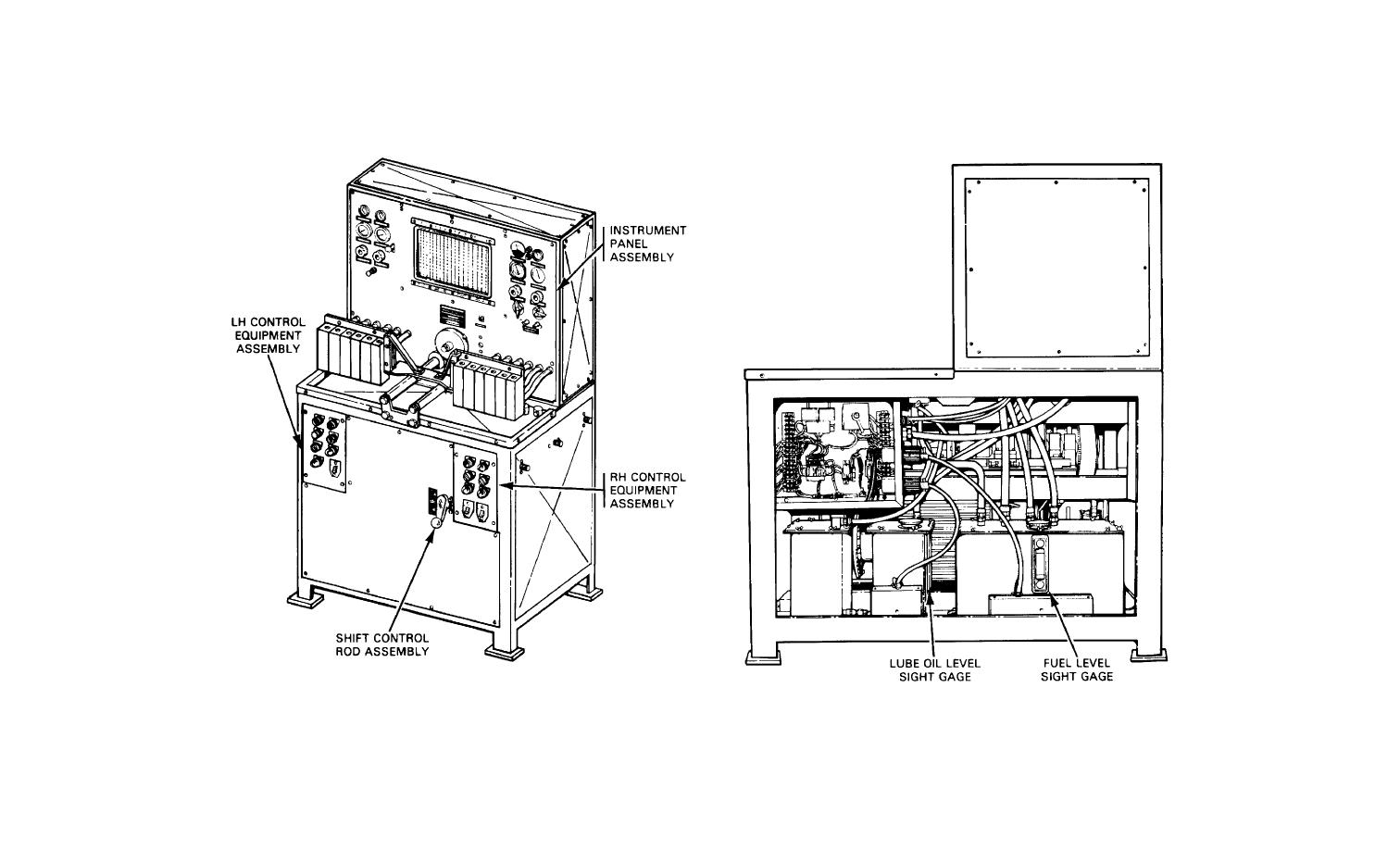 INSTRUMENT PANEL ASSEMBLY

LH CONTROL EQUIPMENT ASSEMBLY

RH CONTROL EQUIPMENT ASSEMBLY

SHIFT CONTROL ROD ASSEMBLY

LUBE OIL LEVEL SIGHT GAGE

FUEL LEVEL SIGHT GAGE